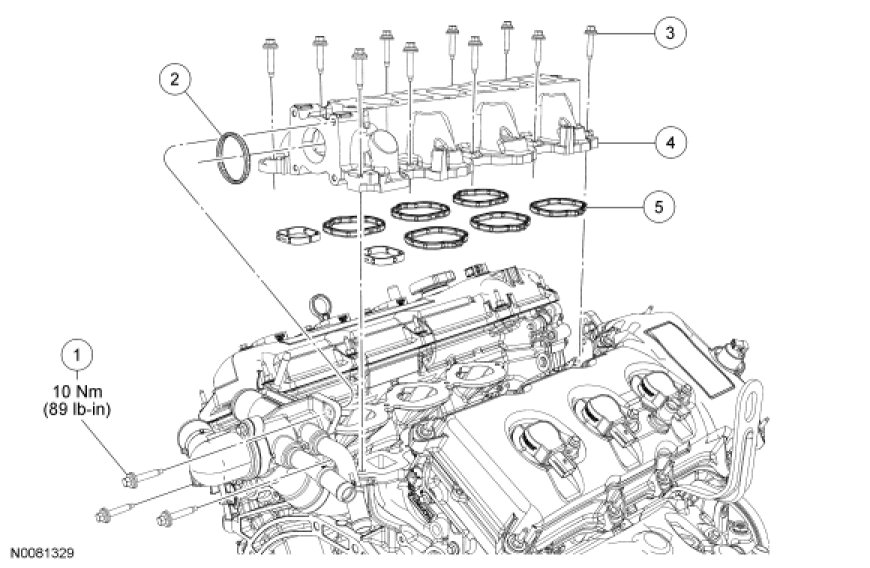 3

2

4

5

1
10 Nm
(89 lb-in)

N0081329