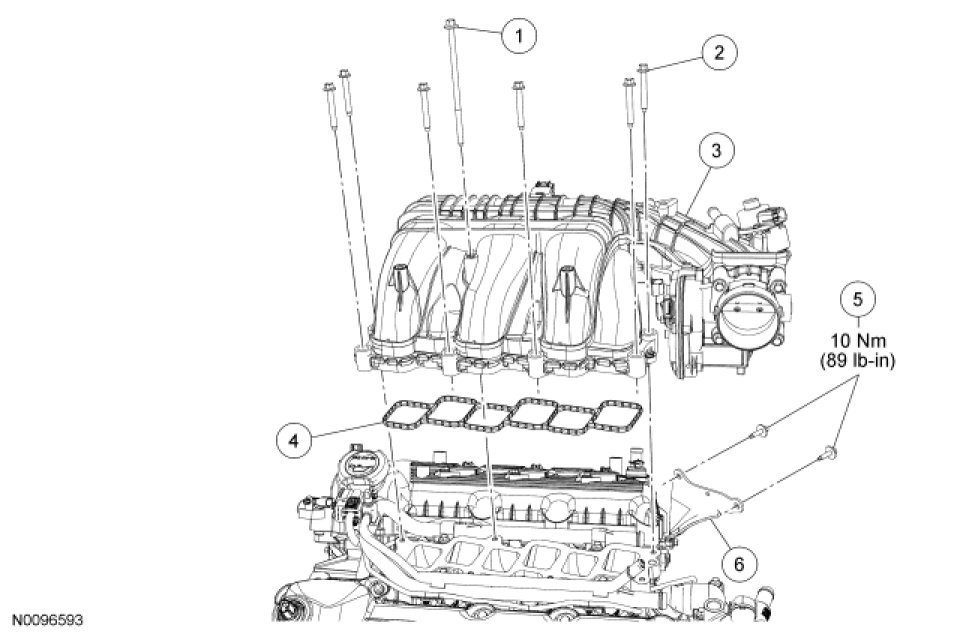 1
2
3
5
10 Nm
(89 lb-in)
4
6
N0096593