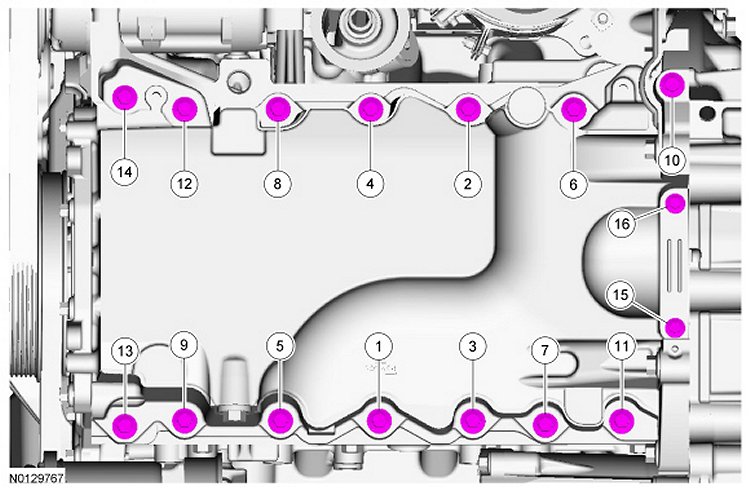 14
12
8
4
2
6
10
16
15
13
9
5
1
3
7
11
N0129767