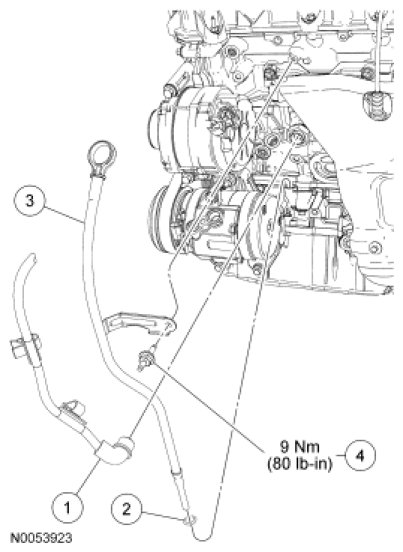 3

9 Nm
(80 lb-in)

4

1

2

N0053923