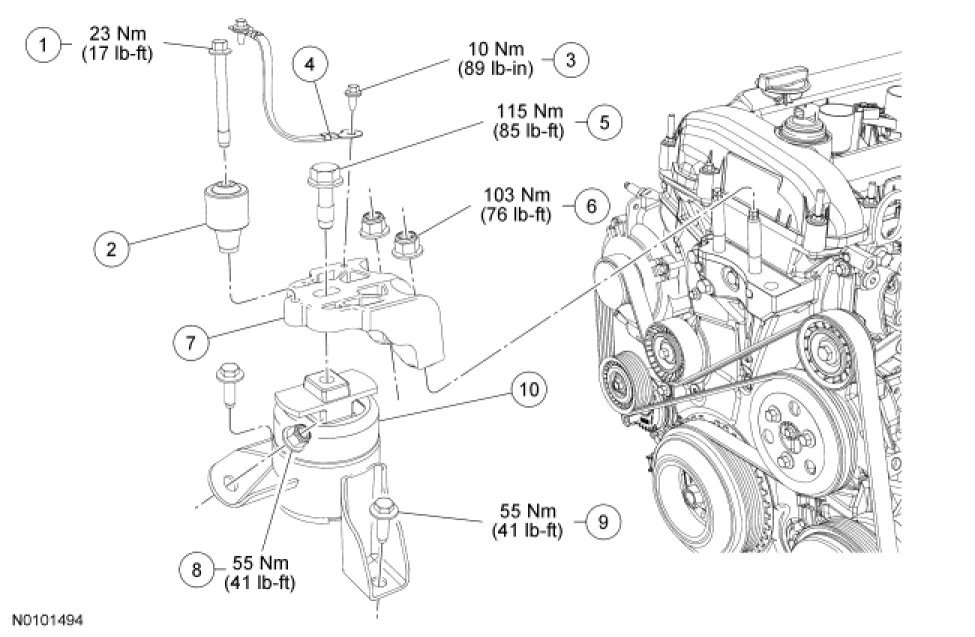 1
23 Nm
(17 lb-ft)

4

10 Nm
(89 lb-in)
3

115 Nm
(85 lb-ft)
5

103 Nm
(76 lb-ft)
6

2

7

10

55 Nm
(41 lb-ft)
9

8
55 Nm
(41 lb-ft)

N0101494