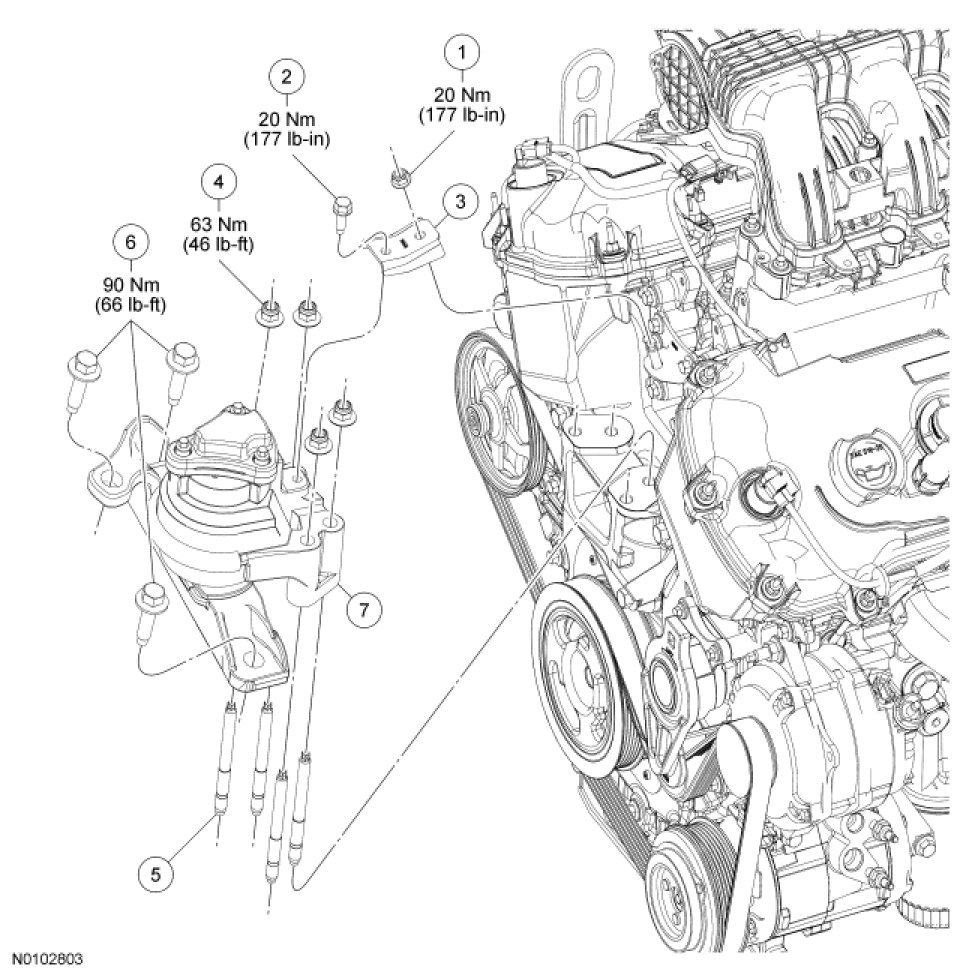 1
20 Nm
(177 lb-in)

2
20 Nm
(177 lb-in)

3

4
63 Nm
(46 lb-ft)

6
90 Nm
(66 lb-ft)

7

5

N0102803