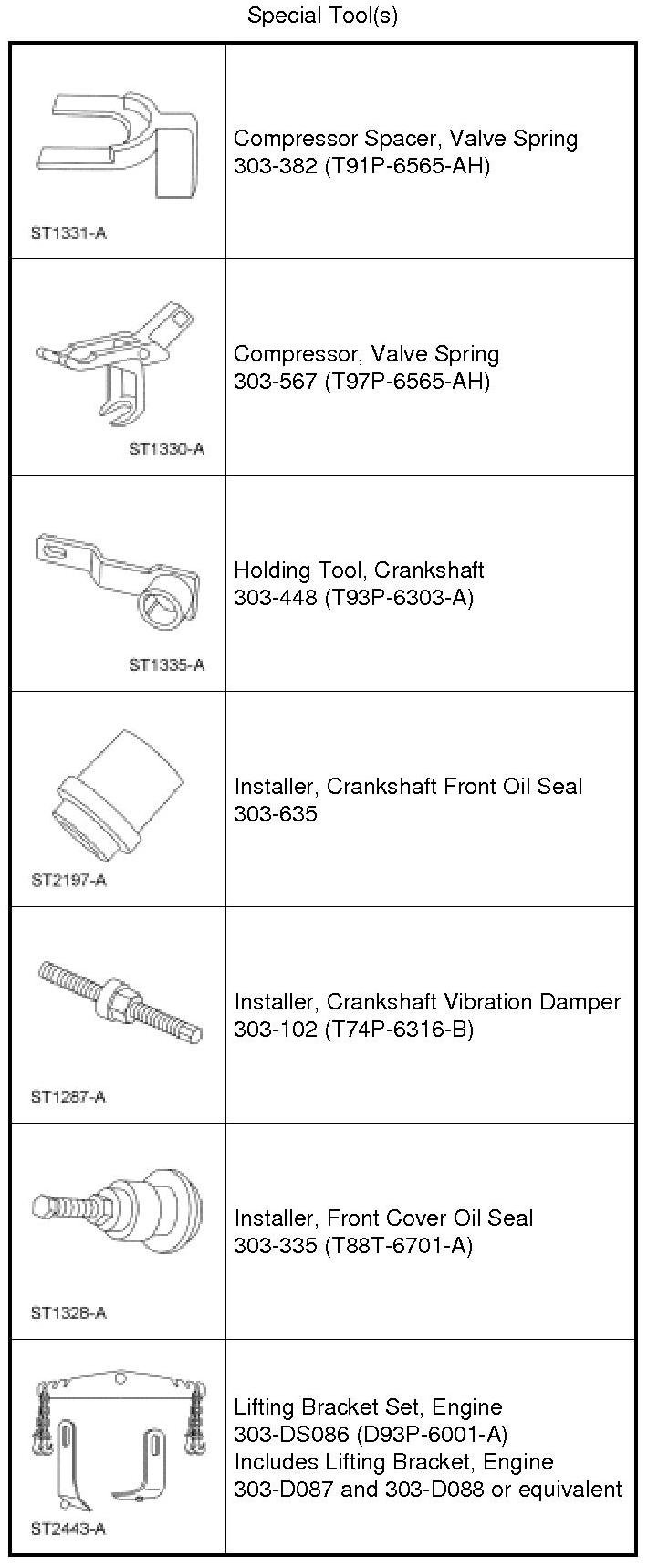 Special Tool(s)

| | |
|---|---|
| ST1331-A | Compressor Spacer, Valve Spring 303-382 (T91P-6565-AH) |
| ST1330-A | Compressor, Valve Spring 303-567 (T97P-6565-AH) |
| ST1335-A | Holding Tool, Crankshaft 303-448 (T93P-6303-A) |
| ST2197-A | Installer, Crankshaft Front Oil Seal 303-635 |
| ST1287-A | Installer, Crankshaft Vibration Damper 303-102 (T74P-6316-B) |
| ST1328-A | Installer, Front Cover Oil Seal 303-335 (T88T-6701-A) |
| ST2443-A | Lifting Bracket Set, Engine 303-DS086 (D93P-6001-A) Includes Lifting Bracket, Engine 303-D087 and 303-D088 or equivalent |