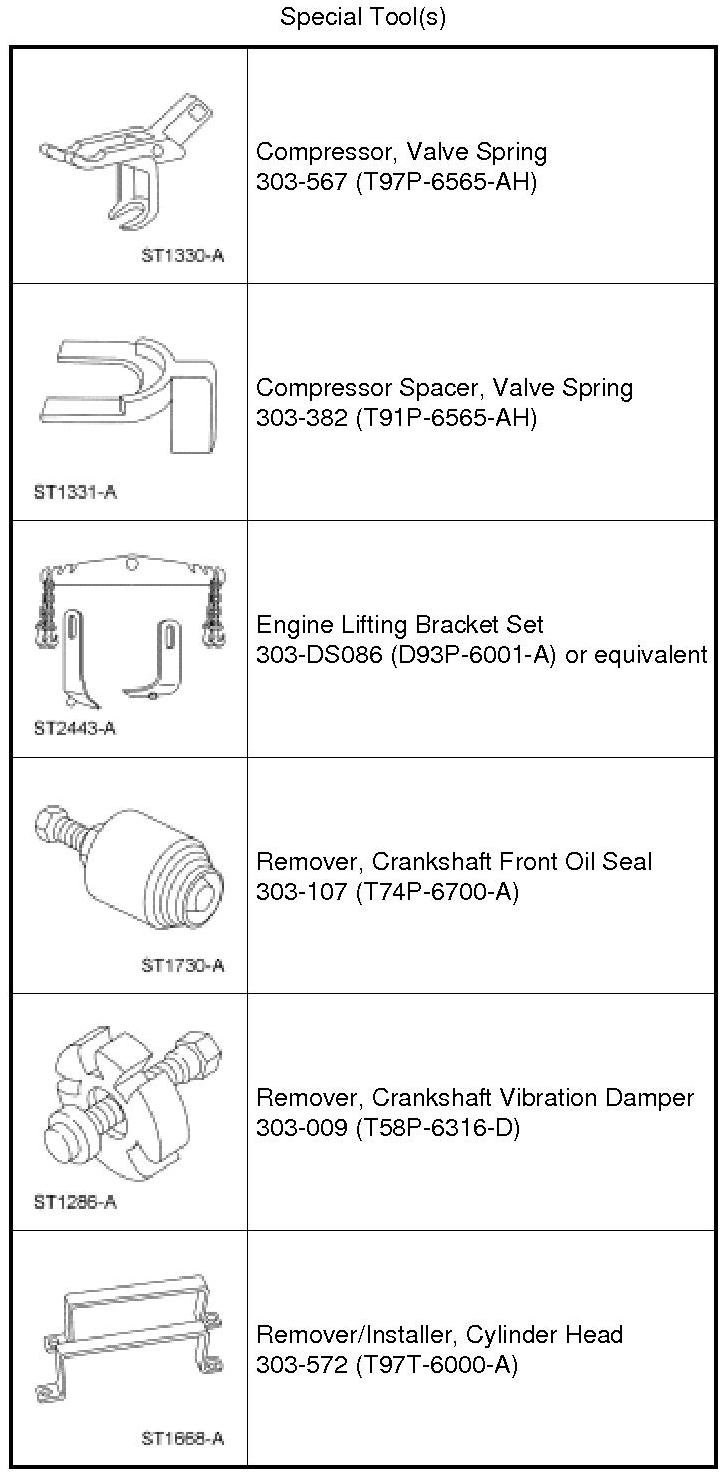 Special Tool(s)

| | |
|---|---|
| ST1330-A | Compressor, Valve Spring 303-567 (T97P-6565-AH) |
| ST1331-A | Compressor Spacer, Valve Spring 303-382 (T91P-6565-AH) |
| ST2443-A | Engine Lifting Bracket Set 303-DS086 (D93P-6001-A) or equivalent |
| ST1730-A | Remover, Crankshaft Front Oil Seal 303-107 (T74P-6700-A) |
| ST1286-A | Remover, Crankshaft Vibration Damper 303-009 (T58P-6316-D) |
| ST1668-A | Remover/Installer, Cylinder Head 303-572 (T97T-6000-A) |