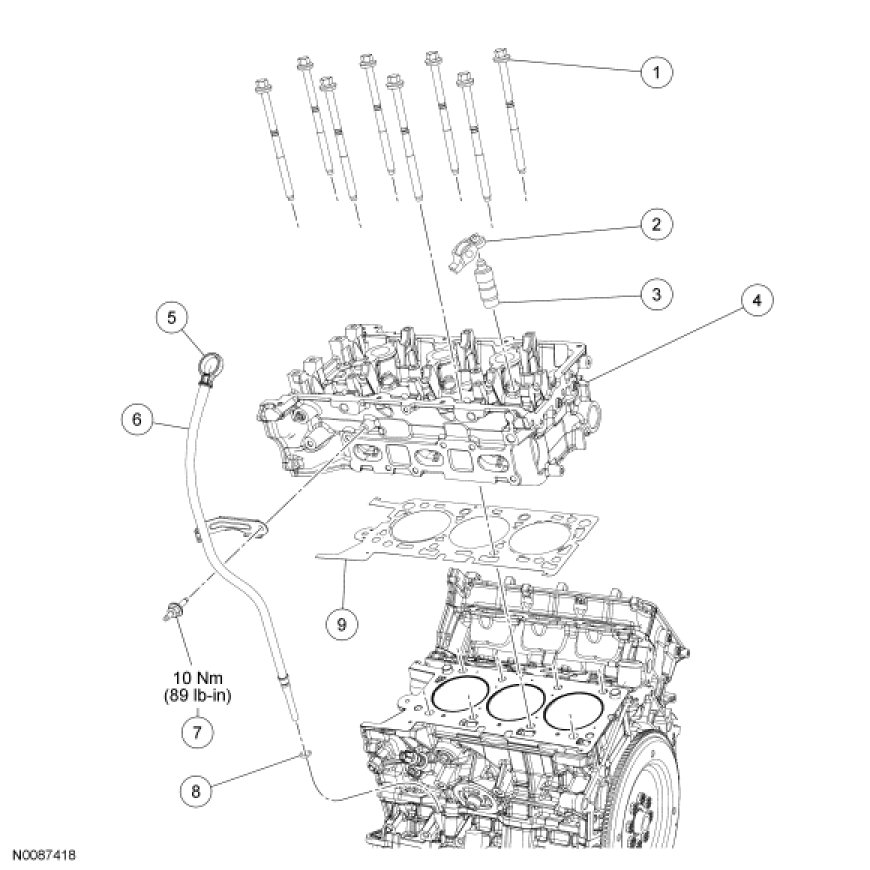 1

2

3

4

5

6

9

10 Nm
(89 lb-in)

7

8

N0087418