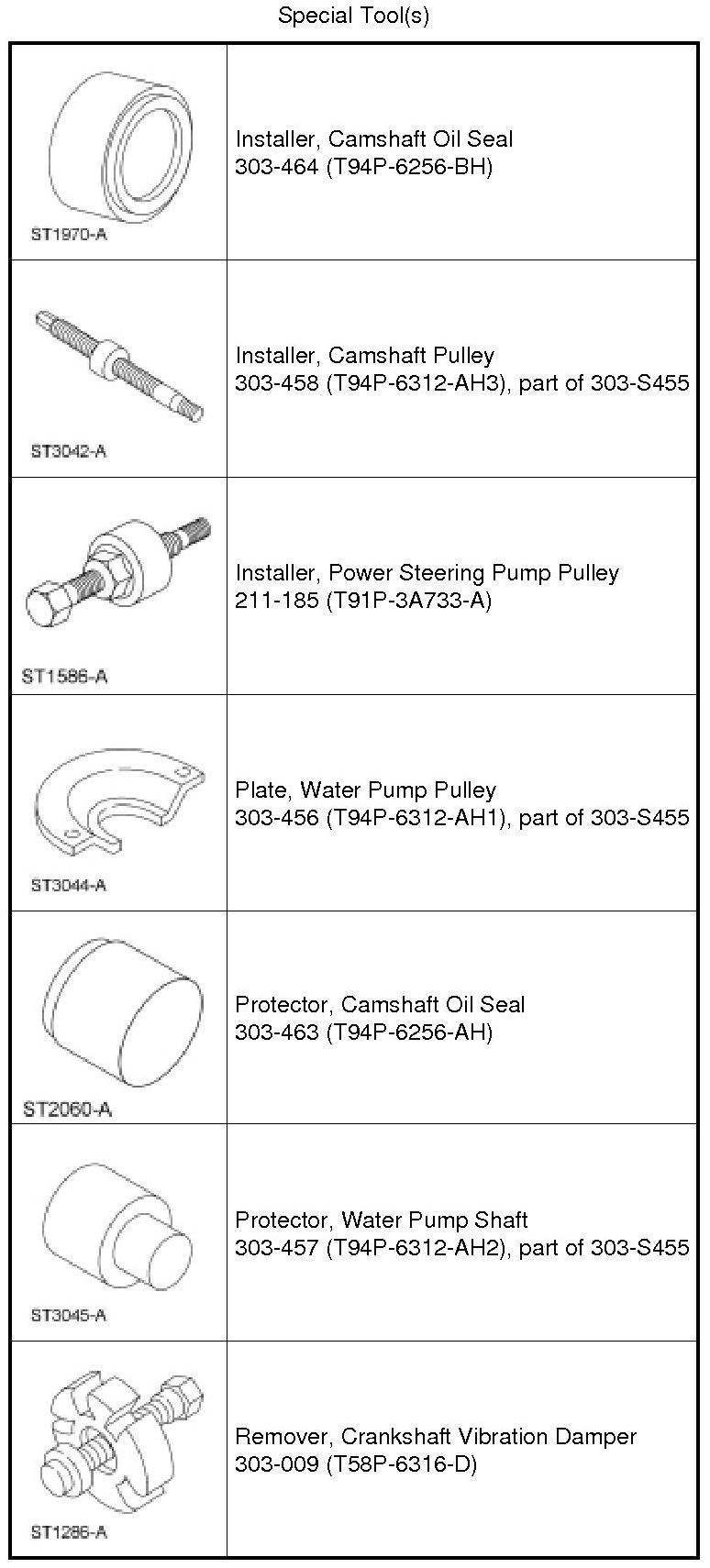 Special Tool(s)

| | |
|---|---|
| ST1970-A | Installer, Camshaft Oil Seal 303-464 (T94P-6256-BH) |
| ST3042-A | Installer, Camshaft Pulley 303-458 (T94P-6312-AH3), part of 303-S455 |
| ST1586-A | Installer, Power Steering Pump Pulley 211-185 (T91P-3A733-A) |
| ST3044-A | Plate, Water Pump Pulley 303-456 (T94P-6312-AH1), part of 303-S455 |
| ST2060-A | Protector, Camshaft Oil Seal 303-463 (T94P-6256-AH) |
| ST3045-A | Protector, Water Pump Shaft 303-457 (T94P-6312-AH2), part of 303-S455 |
| ST1286-A | Remover, Crankshaft Vibration Damper 303-009 (T58P-6316-D) |