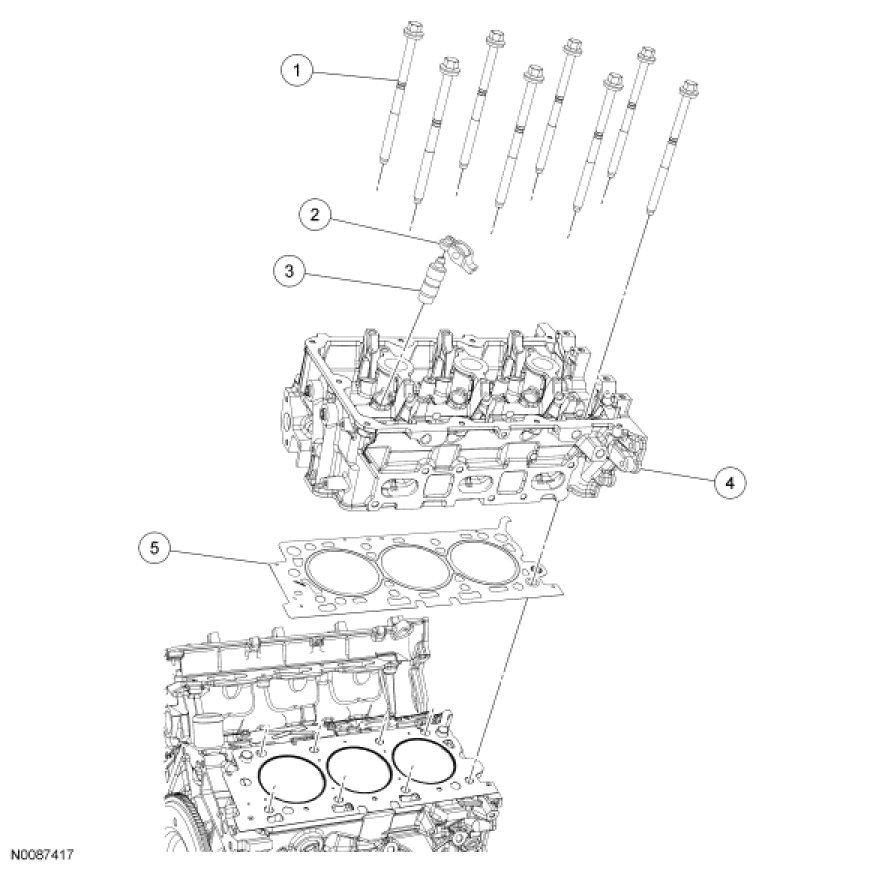 1
2
3
4
5
N0087417