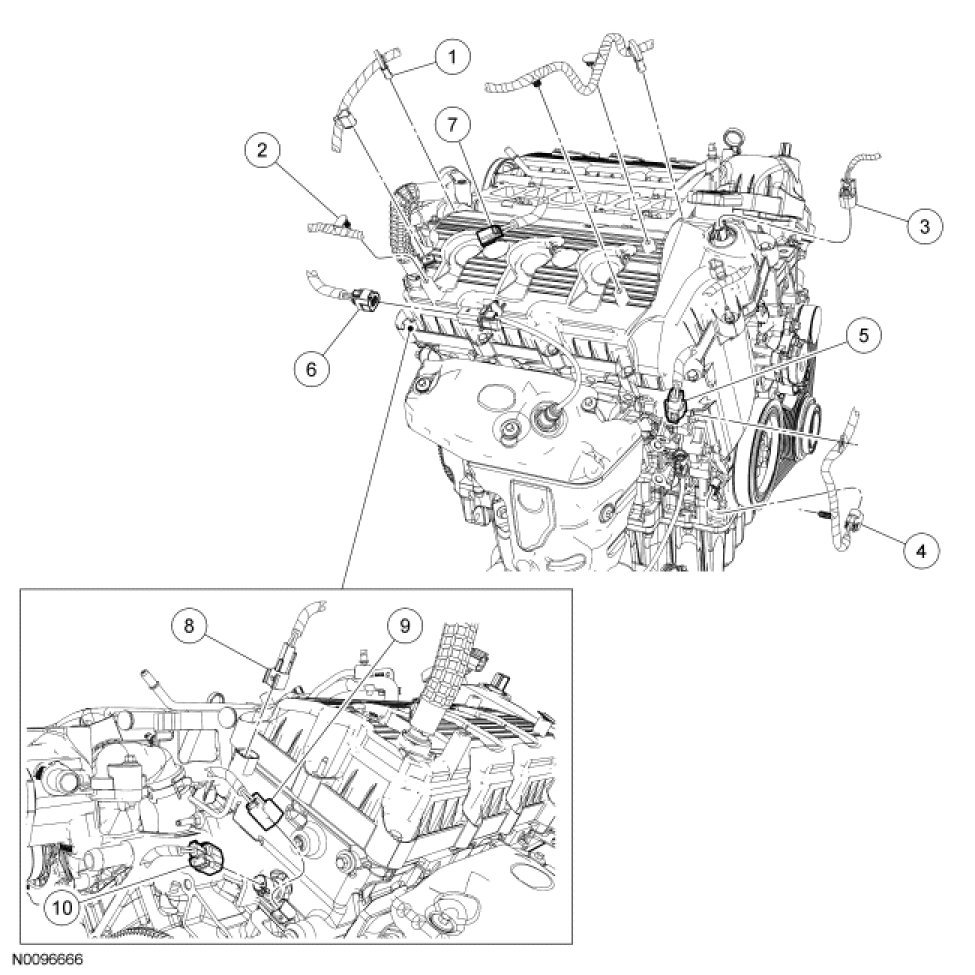 1
7
2
3
6
5
4
8
9
10
N0096666