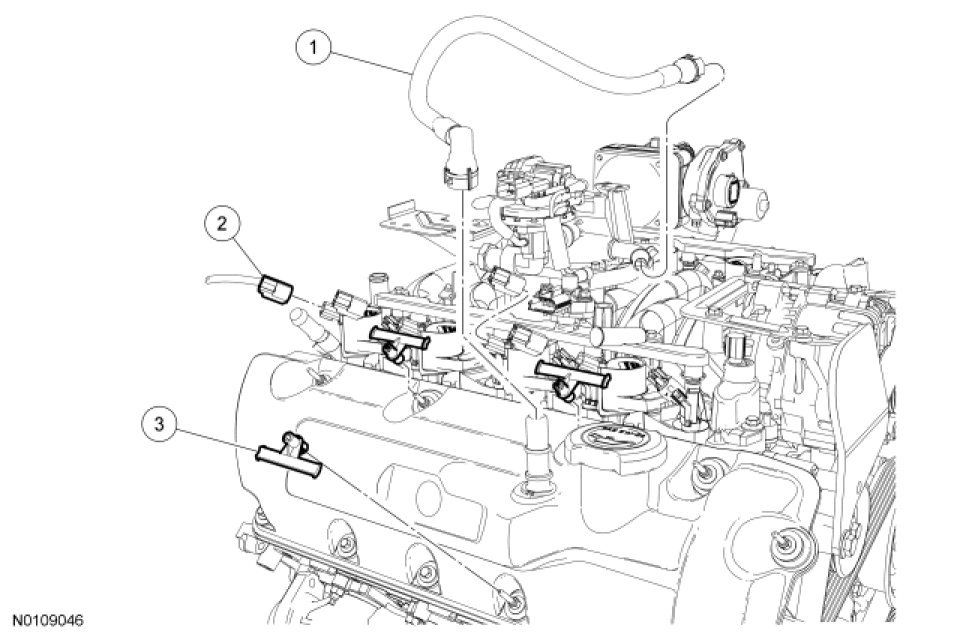 1

2

3

N0109046