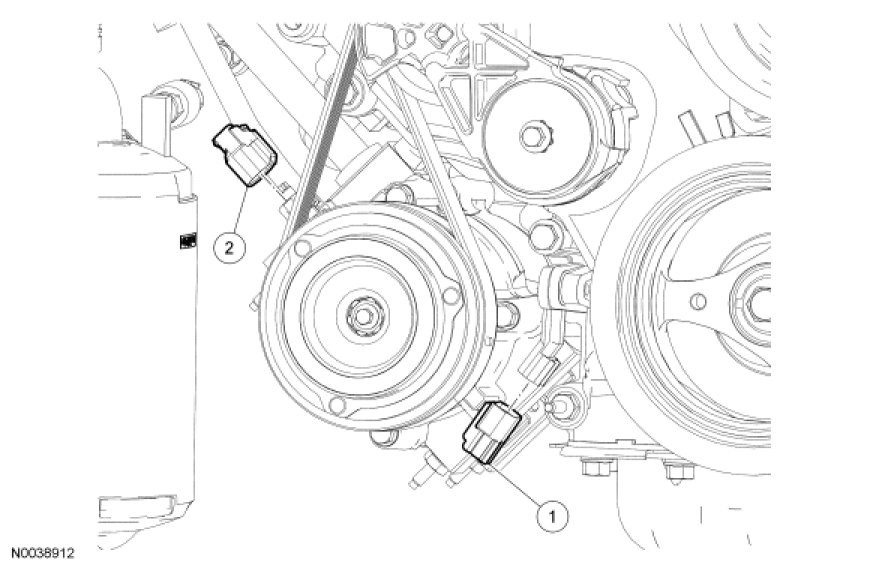 2

1

N0038912