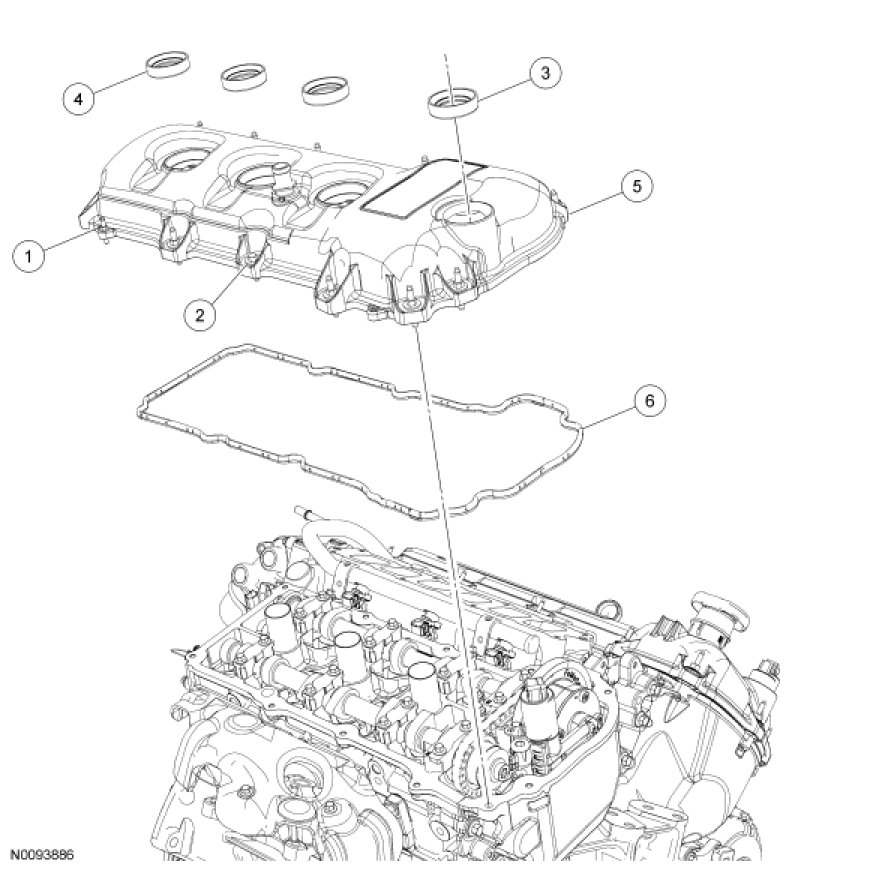 4
3
5
1
2
6
N0093886