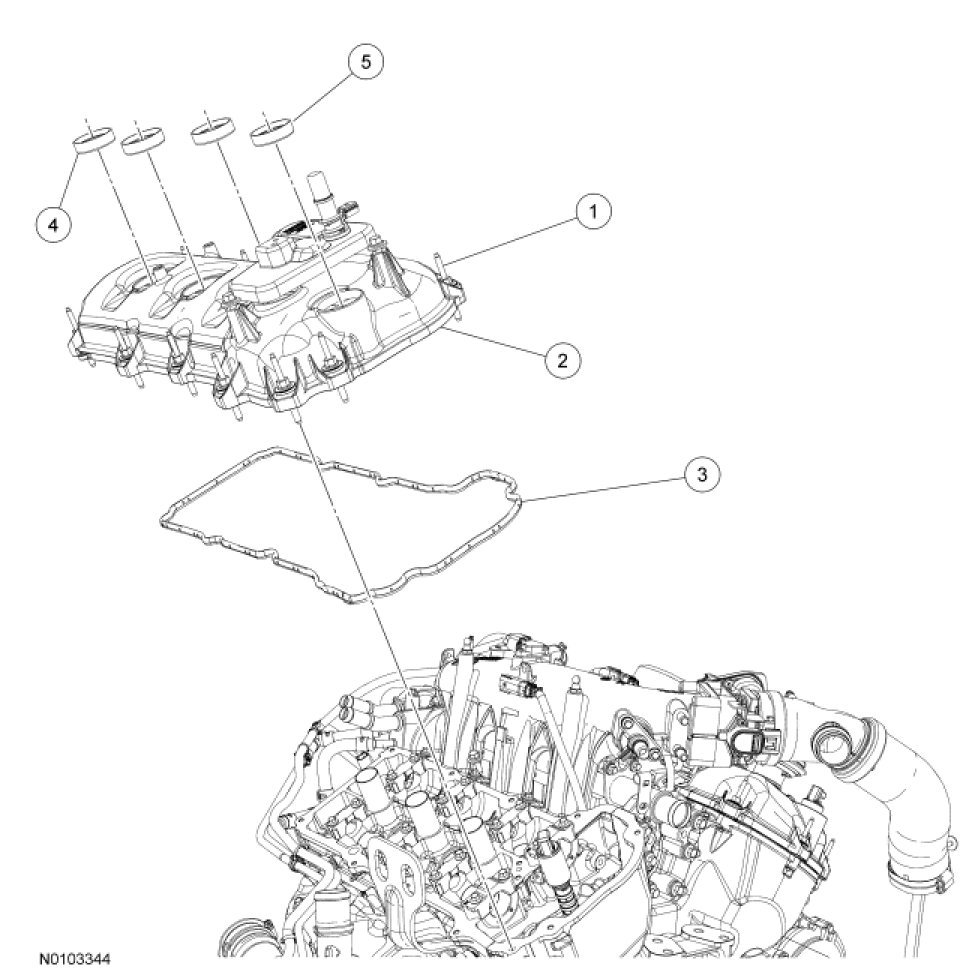 5
4
1
2
3
N0103344