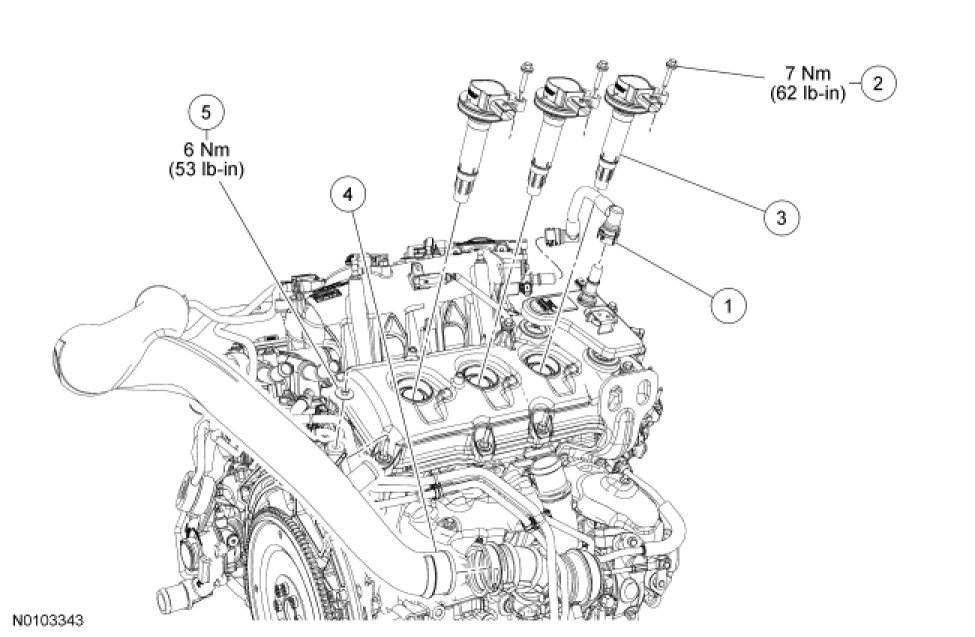 7 Nm
(62 lb-in)
2

5
6 Nm
(53 lb-in)

4

3

1

N0103343