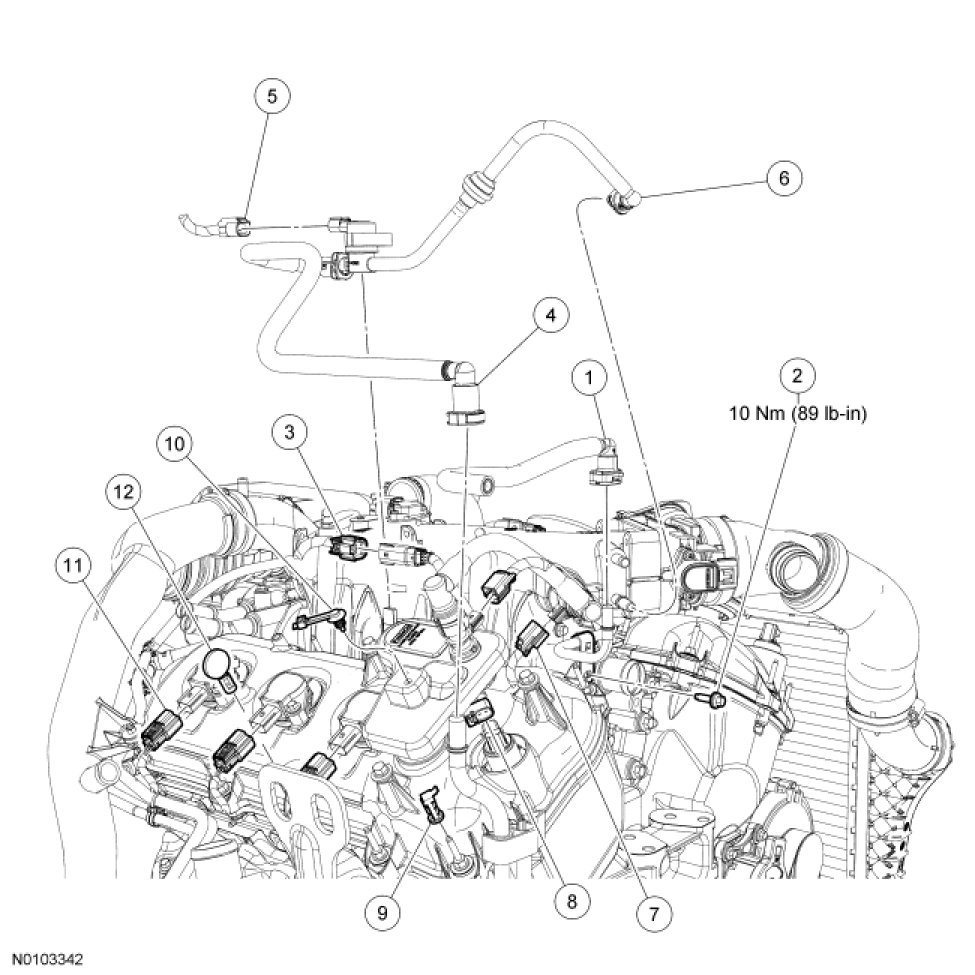 5
6
4
1
2
10 Nm (89 lb-in)
3
10
12
11
9
8
7
N0103342