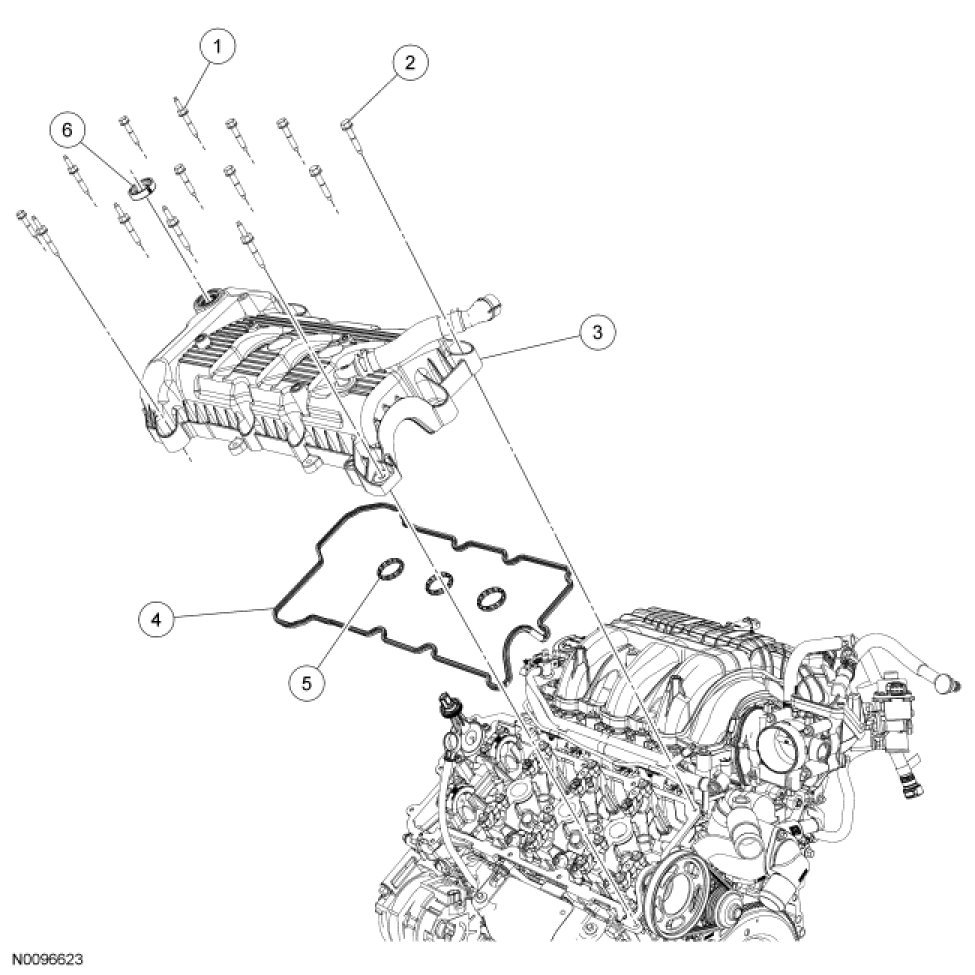 1
2
6
3
4
5
N0096623