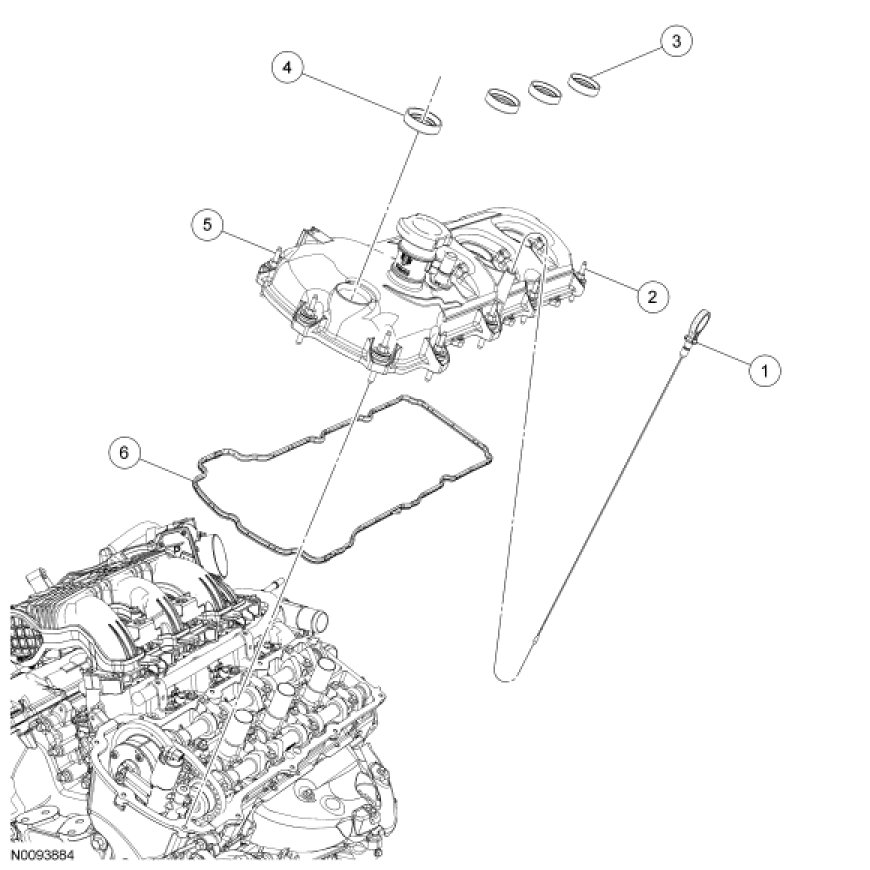 4
3
5
2
1
6
N0093884