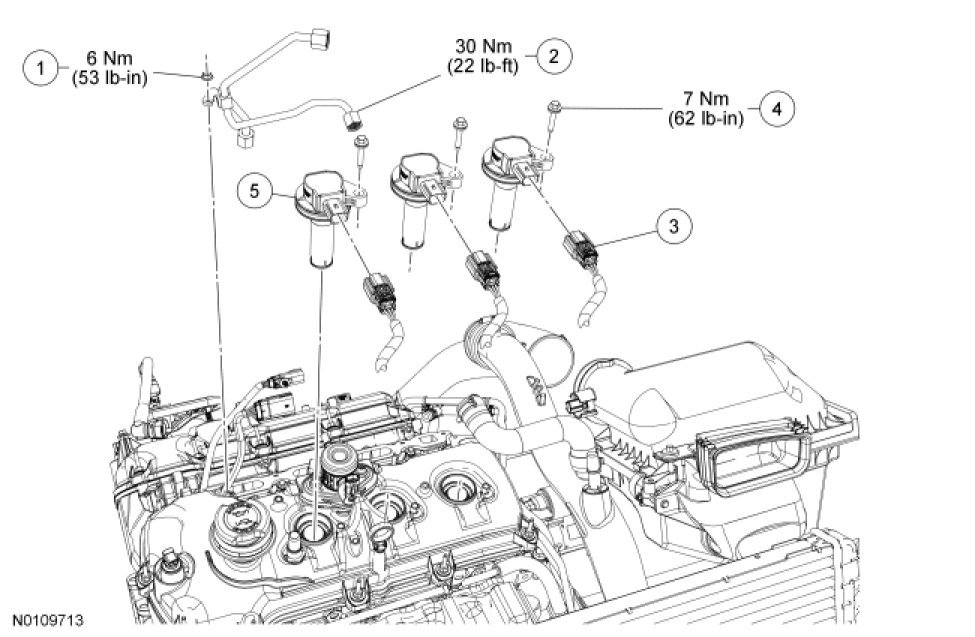 1 6 Nm (53 lb-in)

30 Nm (22 lb-ft) 2

7 Nm (62 lb-in) 4

5

3

N0109713