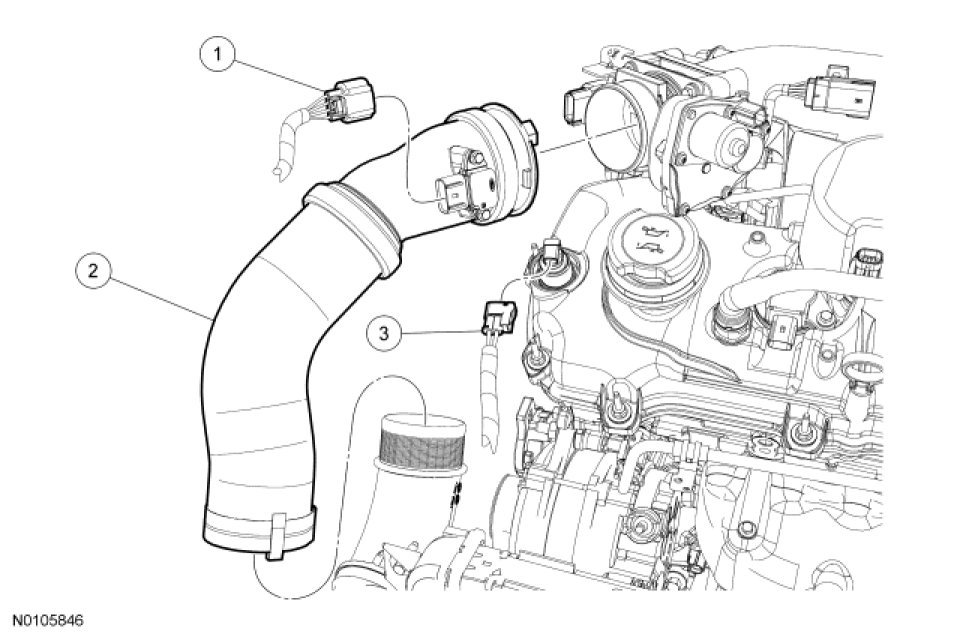 1

2

3

N0105846