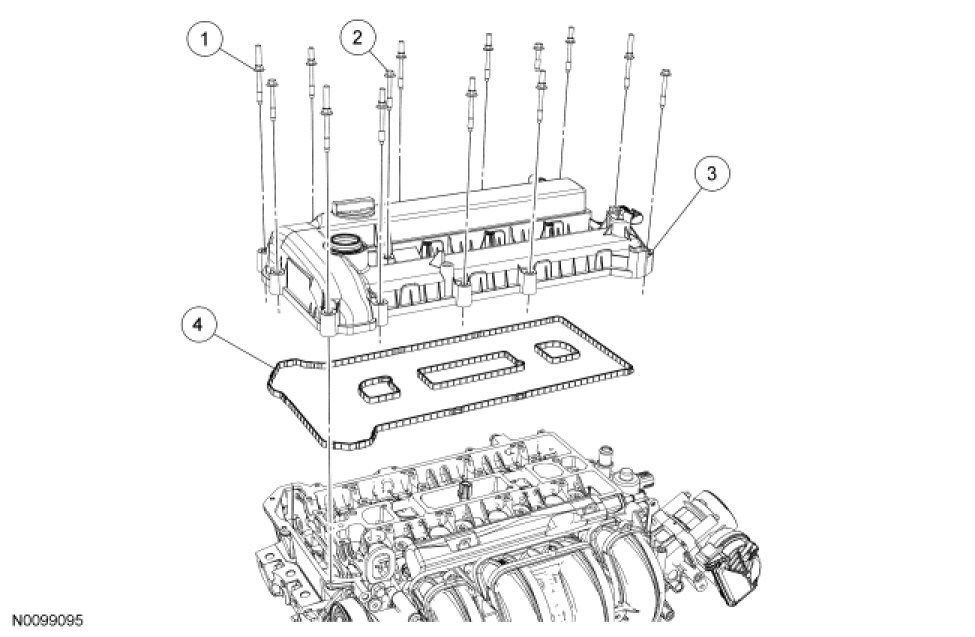 1
2
3
4
N0099095