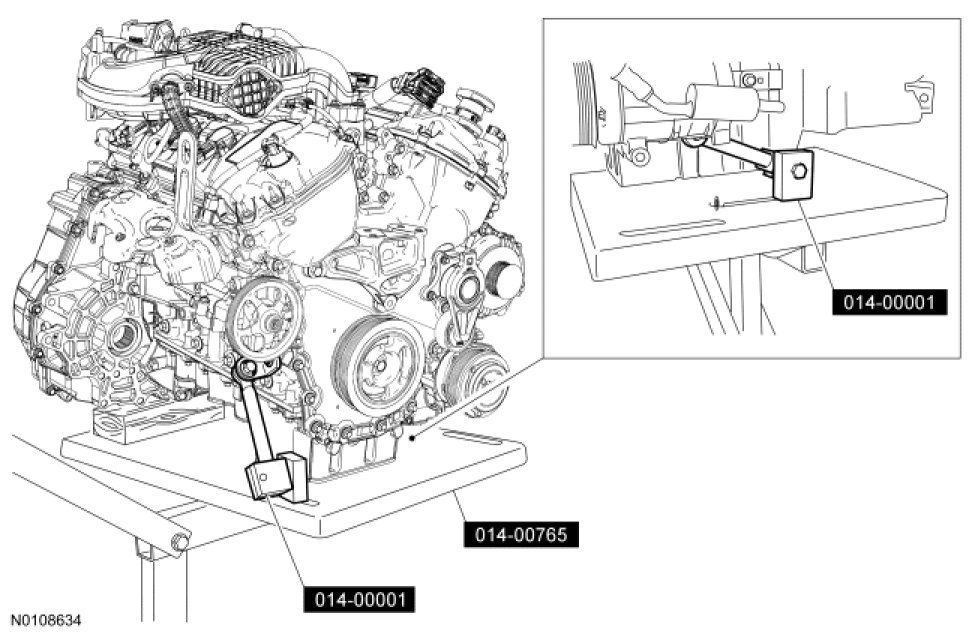 014-00001

014-00765

014-00001

N0108634