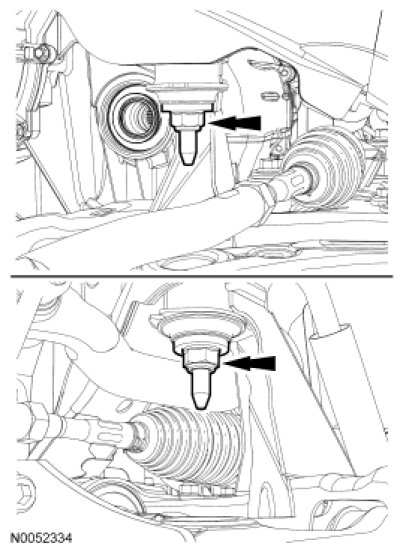 N0052334