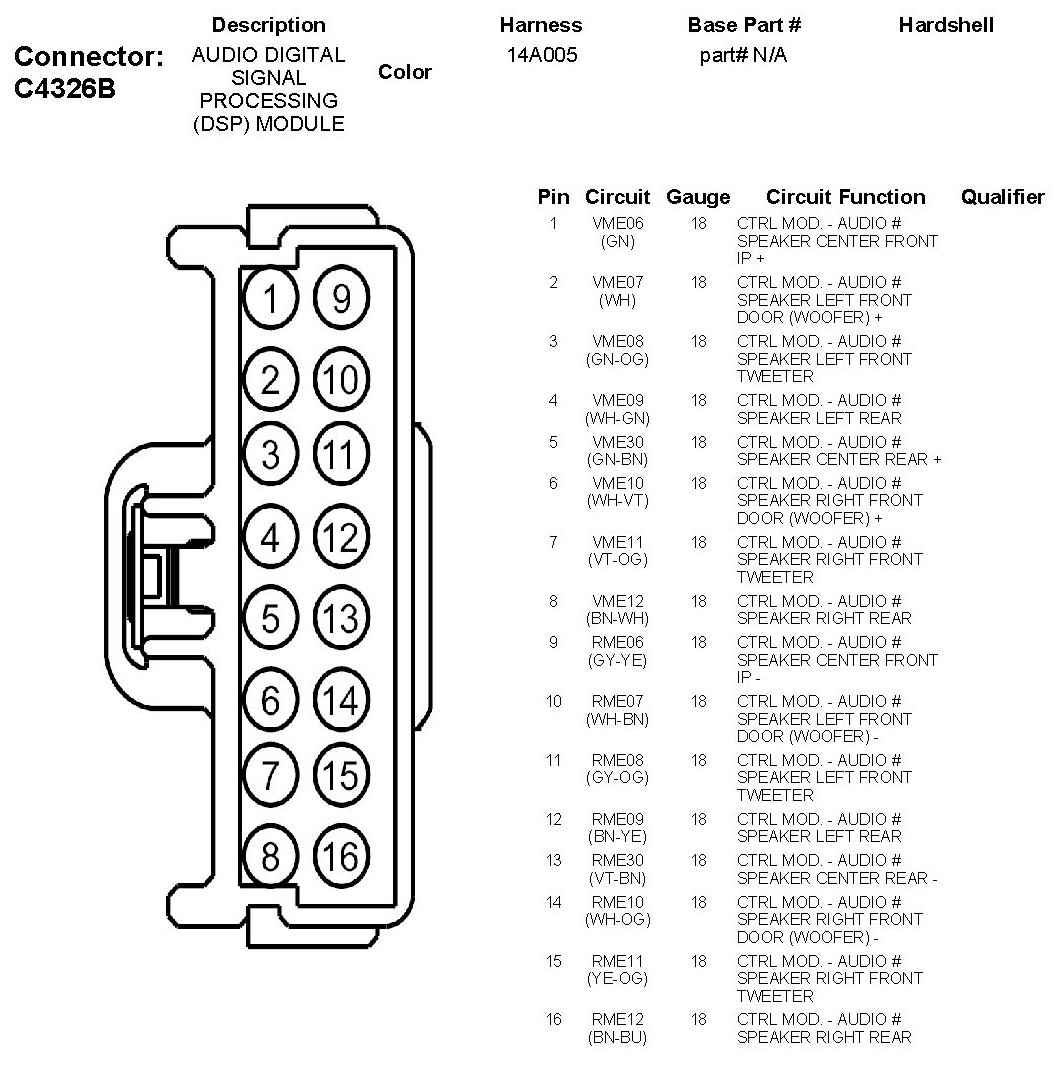 Connector: C4326B

| Description | Color | Harness | Base Part # | Hardshell |
|---|---|---|---|---|
| AUDIO DIGITAL SIGNAL PROCESSING (DSP) MODULE | | 14A005 | part# N/A | |

1 9
2 10
3 11
4 12
5 13
6 14
7 15
8 16

| Pin | Circuit | Gauge | Circuit Function | Qualifier |
|---|---|---|---|---|
| 1 | VME06 (GN) | 18 | CTRL MOD. - AUDIO # SPEAKER CENTER FRONT IP + | |
| 2 | VME07 (WH) | 18 | CTRL MOD. - AUDIO # SPEAKER LEFT FRONT DOOR (WOOFER) + | |
| 3 | VME08 (GN-OG) | 18 | CTRL MOD. - AUDIO # SPEAKER LEFT FRONT TWEETER | |
| 4 | VME09 (WH-GN) | 18 | CTRL MOD. - AUDIO # SPEAKER LEFT REAR | |
| 5 | VME30 (GN-BN) | 18 | CTRL MOD. - AUDIO # SPEAKER CENTER REAR + | |
| 6 | VME10 (WH-VT) | 18 | CTRL MOD. - AUDIO # SPEAKER RIGHT FRONT DOOR (WOOFER) + | |
| 7 | VME11 (VT-OG) | 18 | CTRL MOD. - AUDIO # SPEAKER RIGHT FRONT TWEETER | |
| 8 | VME12 (BN-WH) | 18 | CTRL MOD. - AUDIO # SPEAKER RIGHT REAR | |
| 9 | RME06 (GY-YE) | 18 | CTRL MOD. - AUDIO # SPEAKER CENTER FRONT IP - | |
| 10 | RME07 (WH-BN) | 18 | CTRL MOD. - AUDIO # SPEAKER LEFT FRONT DOOR (WOOFER) - | |
| 11 | RME08 (GY-OG) | 18 | CTRL MOD. - AUDIO # SPEAKER LEFT FRONT TWEETER | |
| 12 | RME09 (BN-YE) | 18 | CTRL MOD. - AUDIO # SPEAKER LEFT REAR | |
| 13 | RME30 (VT-BN) | 18 | CTRL MOD. - AUDIO # SPEAKER CENTER REAR - | |
| 14 | RME10 (WH-OG) | 18 | CTRL MOD. - AUDIO # SPEAKER RIGHT FRONT DOOR (WOOFER) - | |
| 15 | RME11 (YE-OG) | 18 | CTRL MOD. - AUDIO # SPEAKER RIGHT FRONT TWEETER | |
| 16 | RME12 (BN-BU) | 18 | CTRL MOD. - AUDIO # SPEAKER RIGHT REAR | |