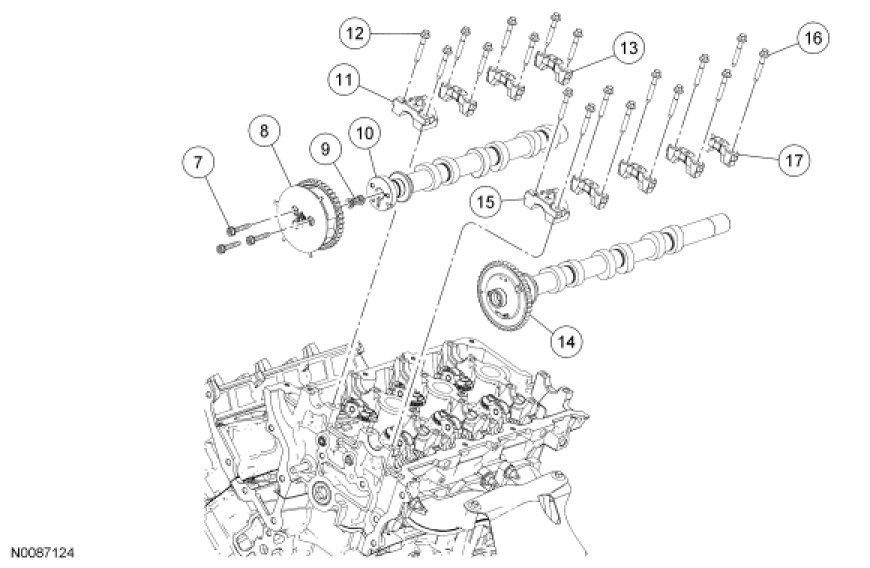 12
13
16
11
8
9
10
7
17
15
14
N0087124