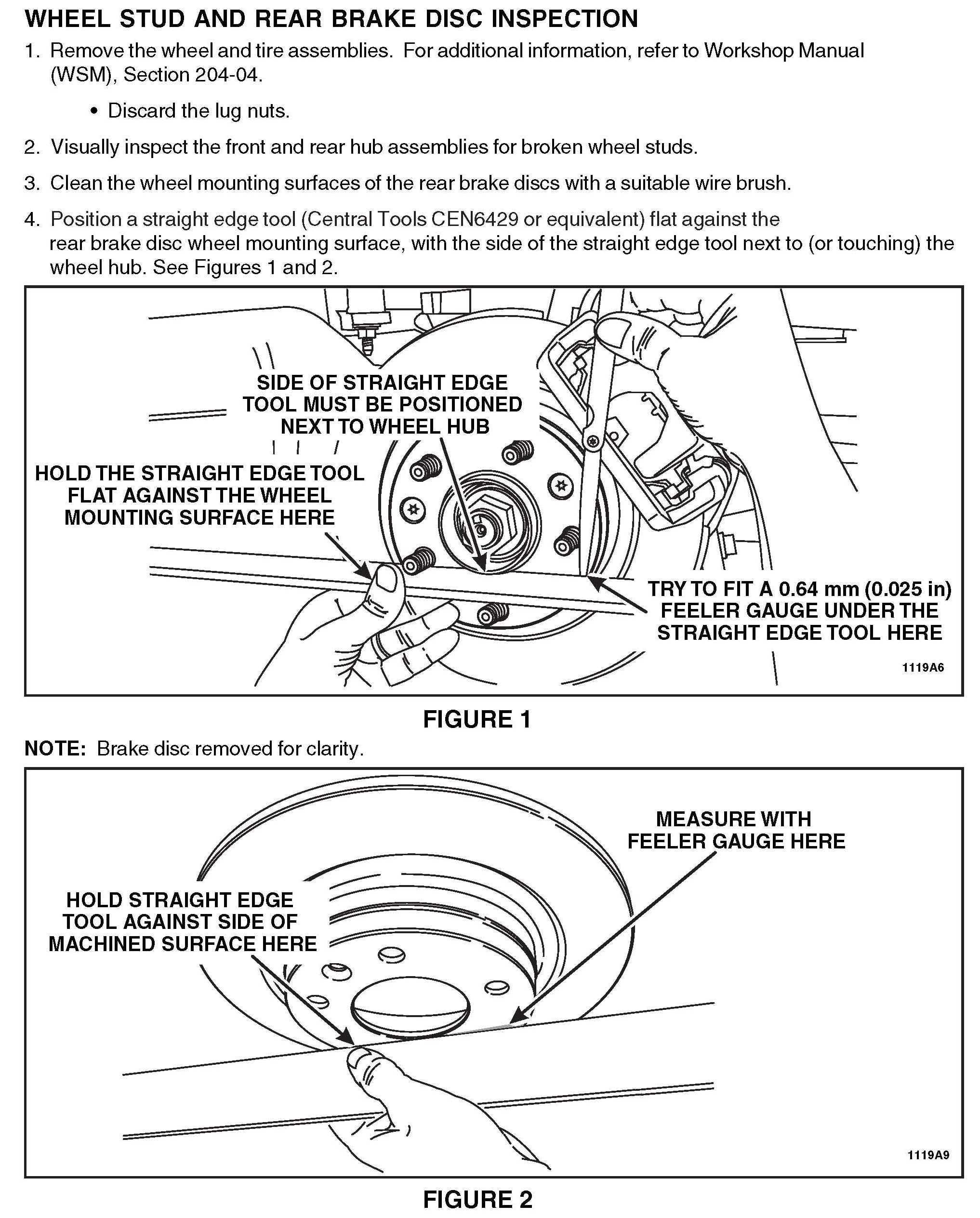 WHEEL STUD AND REAR BRAKE DISC INSPECTION

1. Remove the wheel and tire assemblies. For additional information, refer to Workshop Manual (WSM), Section 204-04.

• Discard the lug nuts.

2. Visually inspect the front and rear hub assemblies for broken wheel studs.

3. Clean the wheel mounting surfaces of the rear brake discs with a suitable wire brush.

4. Position a straight edge tool (Central Tools CEN6429 or equivalent) flat against the rear brake disc wheel mounting surface, with the side of the straight edge tool next to (or touching) the wheel hub. See Figures 1 and 2.

SIDE OF STRAIGHT EDGE TOOL MUST BE POSITIONED NEXT TO WHEEL HUB

HOLD THE STRAIGHT EDGE TOOL FLAT AGAINST THE WHEEL MOUNTING SURFACE HERE

TRY TO FIT A 0.64 mm (0.025 in) FEELER GAUGE UNDER THE STRAIGHT EDGE TOOL HERE

1119A6

FIGURE 1

NOTE: Brake disc removed for clarity.

MEASURE WITH FEELER GAUGE HERE

HOLD STRAIGHT EDGE TOOL AGAINST SIDE OF MACHINED SURFACE HERE

1119A9

FIGURE 2