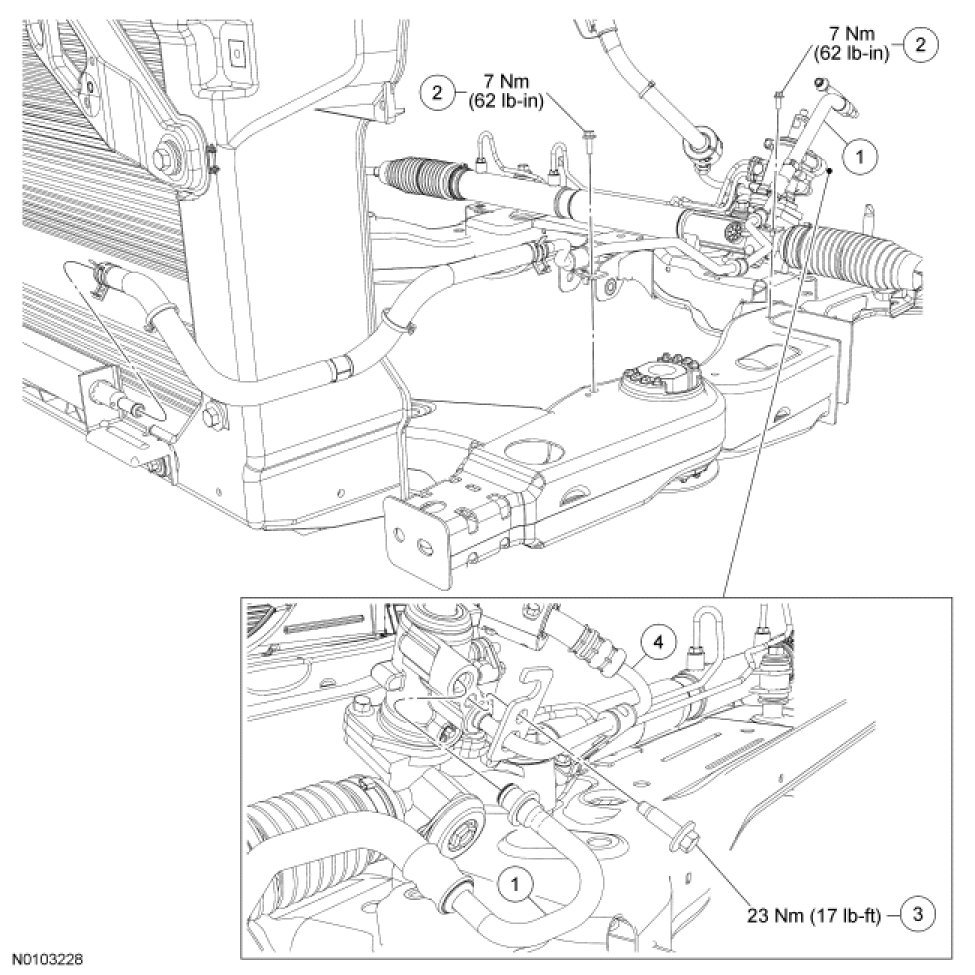 7 Nm
(62 lb-in)
2

2
7 Nm
(62 lb-in)

1

4

1

23 Nm (17 lb-ft)
3

N0103228