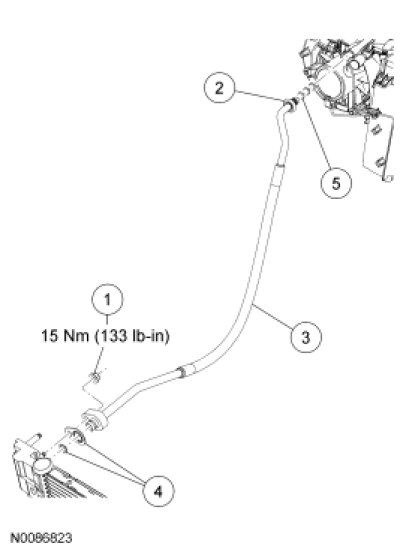 2

5

1

15 Nm (133 lb-in)

3

4

N0086823