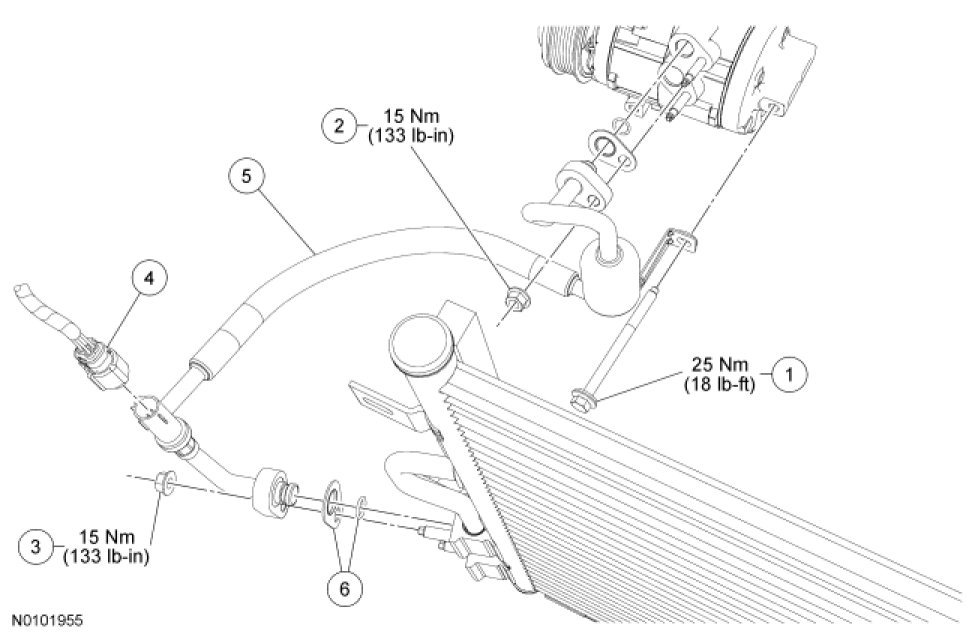 2
15 Nm
(133 lb-in)

5

4

25 Nm
(18 lb-ft)
1

3
15 Nm
(133 lb-in)

6

N0101955