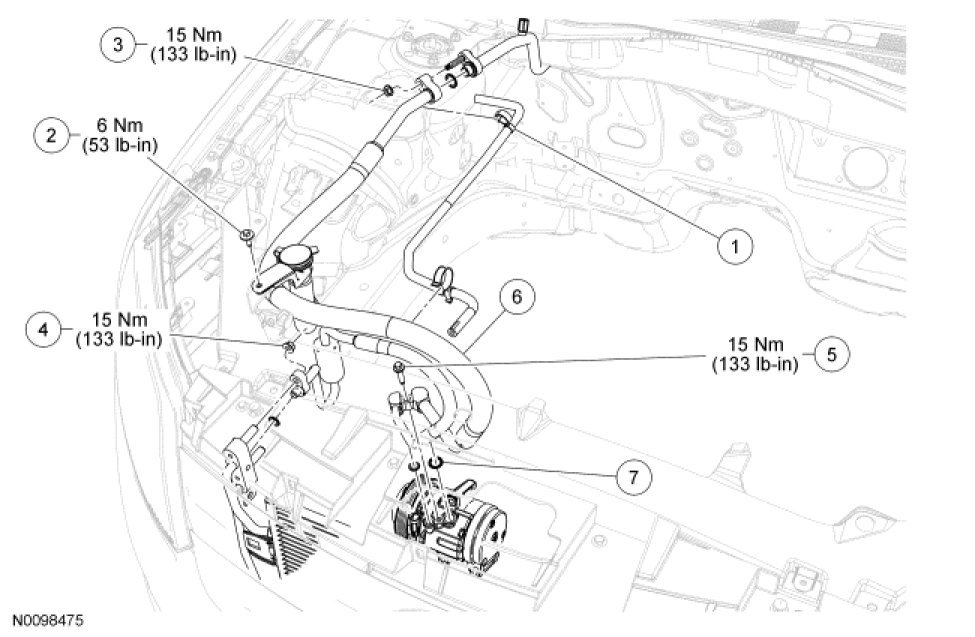 3 15 Nm (133 lb-in)

2 6 Nm (53 lb-in)

1

6

4 15 Nm (133 lb-in)

15 Nm (133 lb-in) 5

7

N0098475