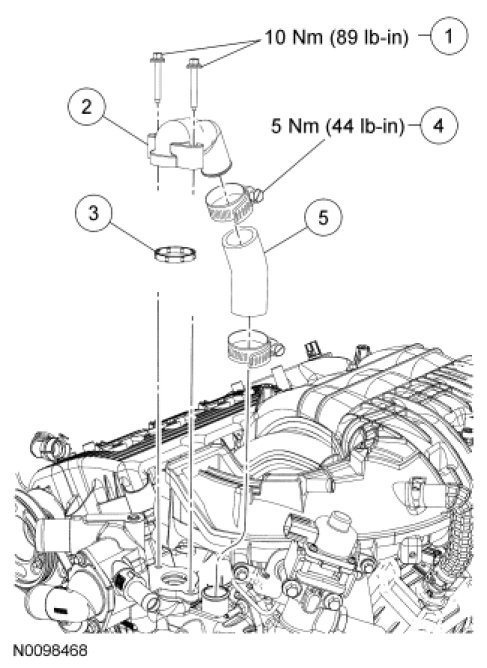 10 Nm (89 lb-in)
1
2
5 Nm (44 lb-in)
4
3
5
N0098468