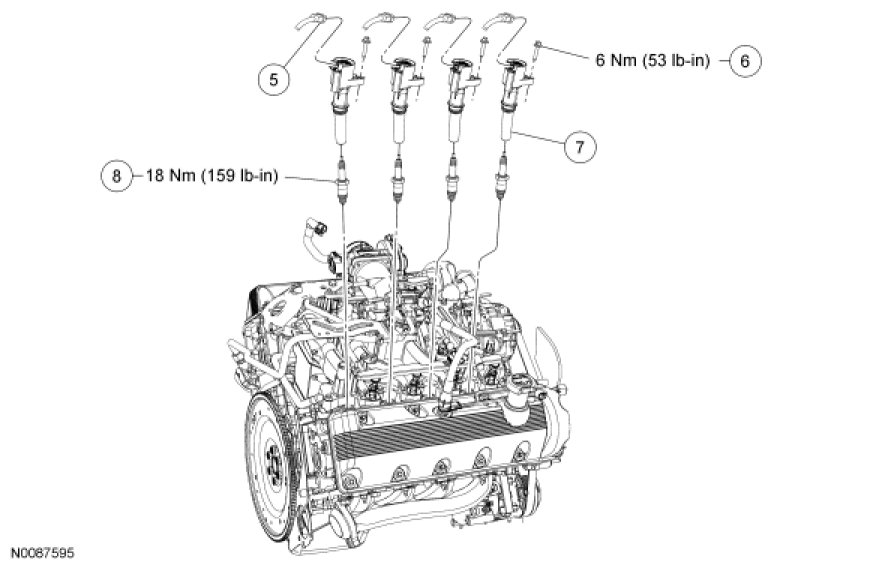 5

6 Nm (53 lb-in)

6

7

8

18 Nm (159 lb-in)

N0087595