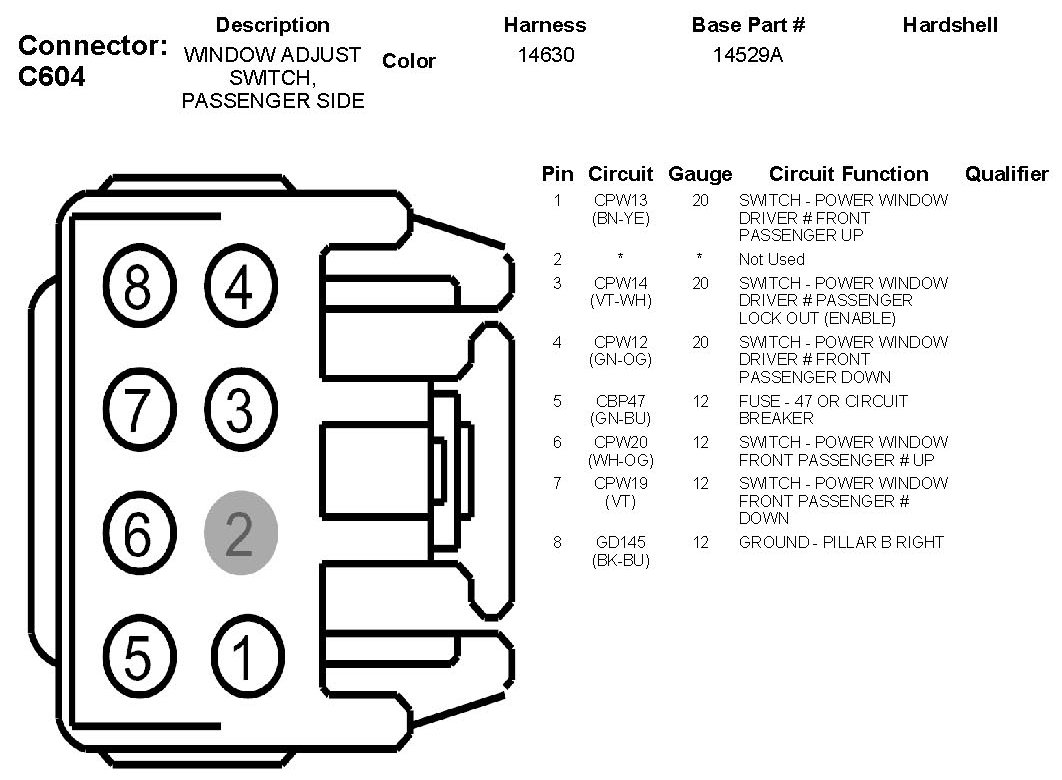 Connector: C604

| Description | Color | Harness | Base Part # | Hardshell |
|---|---|---|---|---|
| WINDOW ADJUST SWITCH, PASSENGER SIDE | | 14630 | 14529A | |

8 4
7 3
6 2
5 1

| Pin | Circuit | Gauge | Circuit Function | Qualifier |
|---|---|---|---|---|
| 1 | CPW13 (BN-YE) | 20 | SWITCH - POWER WINDOW DRIVER # FRONT PASSENGER UP | |
| 2 | * | * | Not Used | |
| 3 | CPW14 (VT-WH) | 20 | SWITCH - POWER WINDOW DRIVER # PASSENGER LOCK OUT (ENABLE) | |
| 4 | CPW12 (GN-OG) | 20 | SWITCH - POWER WINDOW DRIVER # FRONT PASSENGER DOWN | |
| 5 | CBP47 (GN-BU) | 12 | FUSE - 47 OR CIRCUIT BREAKER | |
| 6 | CPW20 (WH-OG) | 12 | SWITCH - POWER WINDOW FRONT PASSENGER # UP | |
| 7 | CPW19 (VT) | 12 | SWITCH - POWER WINDOW FRONT PASSENGER # DOWN | |
| 8 | GD145 (BK-BU) | 12 | GROUND - PILLAR B RIGHT | |