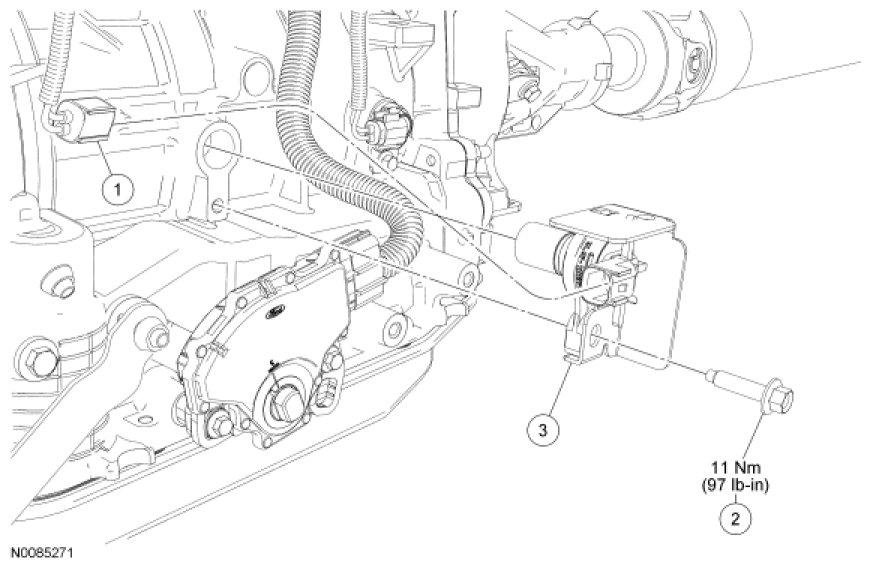 1

3

11 Nm
(97 lb-in)

2

N0085271