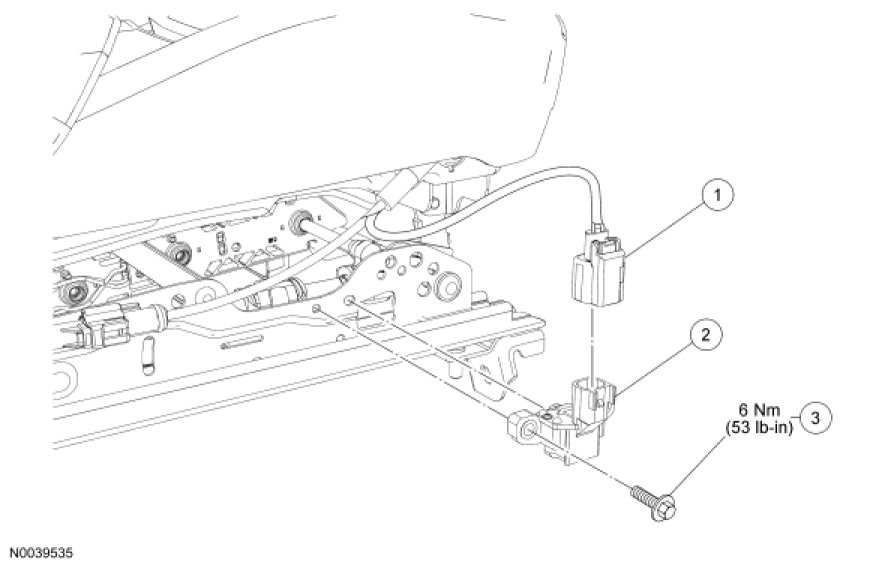 1

2

6 Nm
(53 lb-in)
3

N0039535