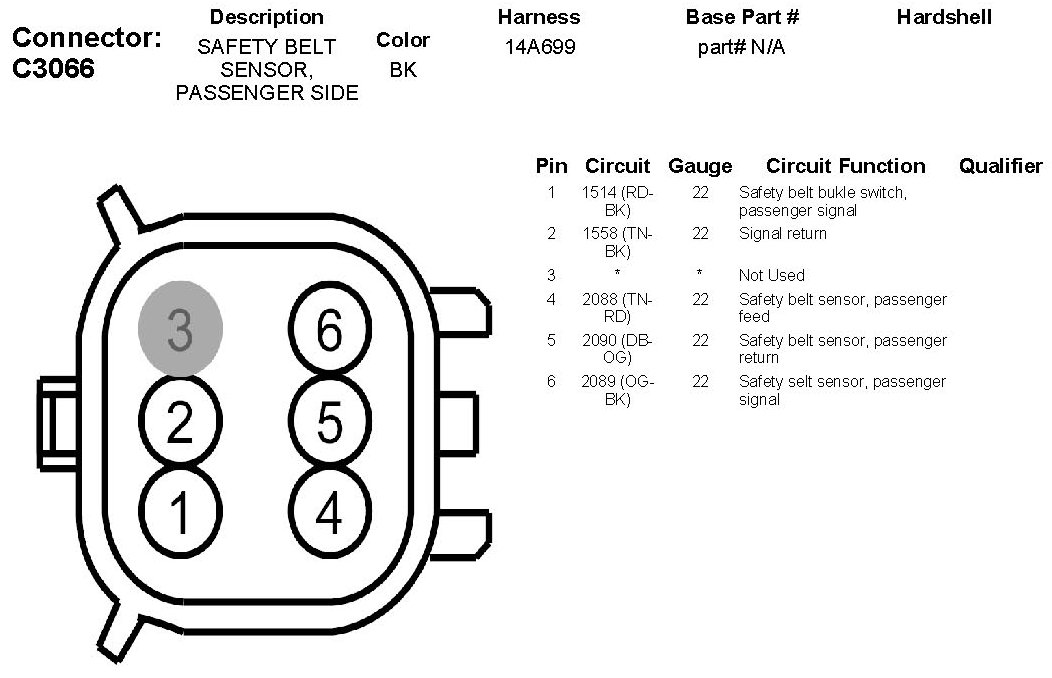 Connector: C3066

| Description | Color | Harness | Base Part # | Hardshell |
|---|---|---|---|---|
| SAFETY BELT SENSOR, PASSENGER SIDE | BK | 14A699 | part# N/A | |

3 6
2 5
1 4

| Pin | Circuit | Gauge | Circuit Function | Qualifier |
|---|---|---|---|---|
| 1 | 1514 (RD-BK) | 22 | Safety belt bukle switch, passenger signal | |
| 2 | 1558 (TN-BK) | 22 | Signal return | |
| 3 | * | * | Not Used | |
| 4 | 2088 (TN-RD) | 22 | Safety belt sensor, passenger feed | |
| 5 | 2090 (DB-OG) | 22 | Safety belt sensor, passenger return | |
| 6 | 2089 (OG-BK) | 22 | Safety selt sensor, passenger signal | |