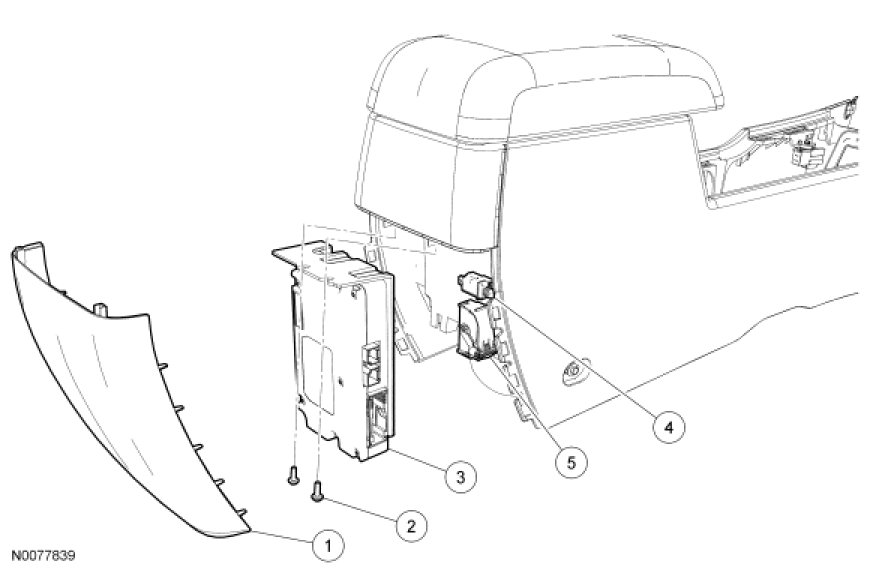 4
5
3
2
1
N0077839