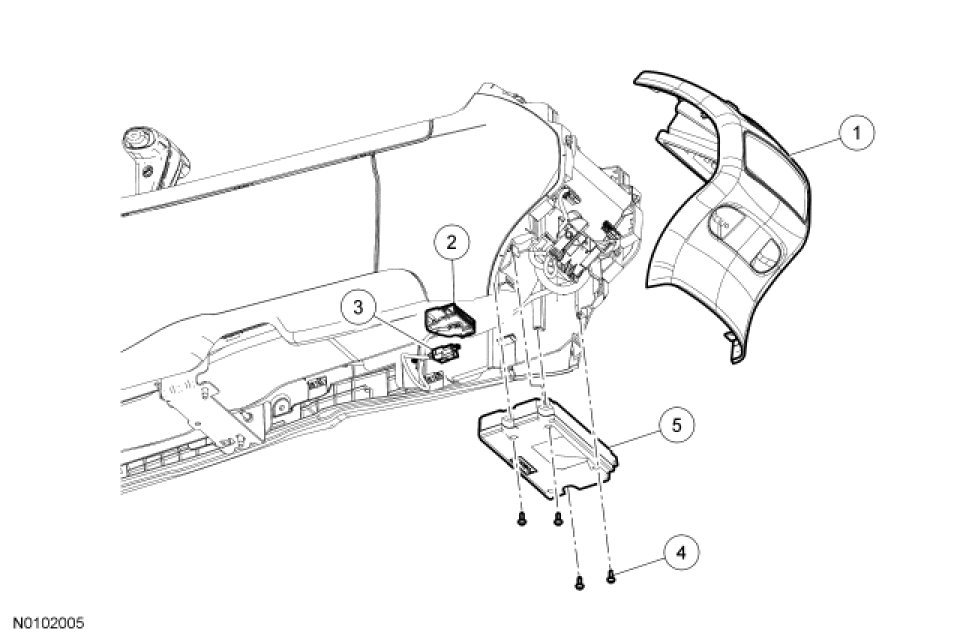 1
2
3
5
4
N0102005