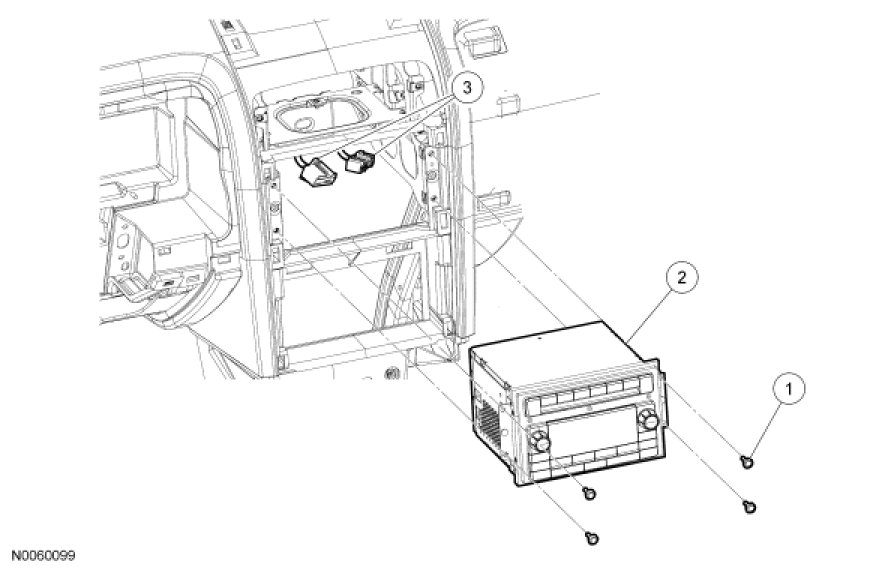 3

2

1

N0060099