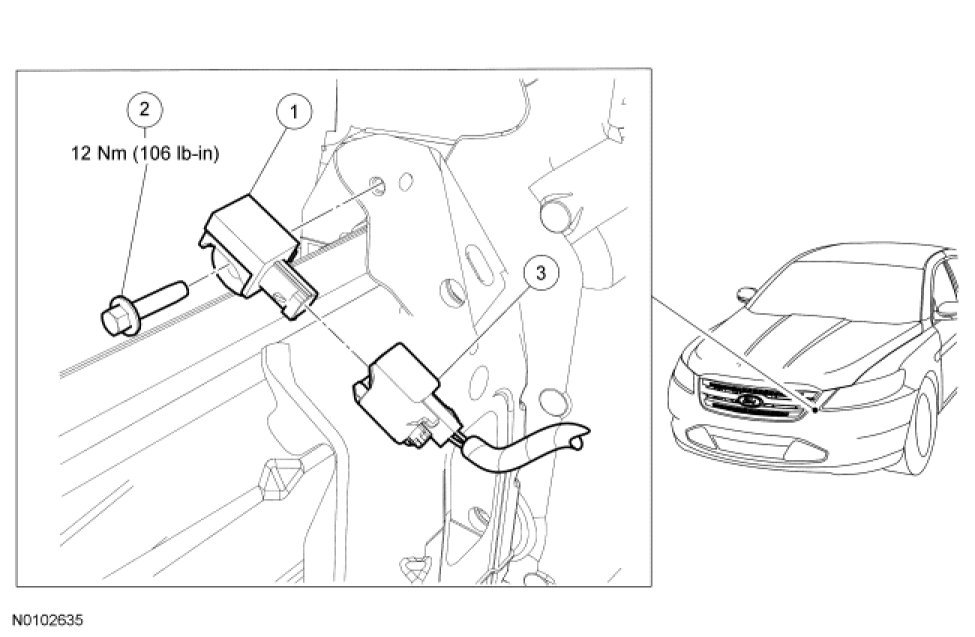 2
12 Nm (106 lb-in)
1
3
N0102635