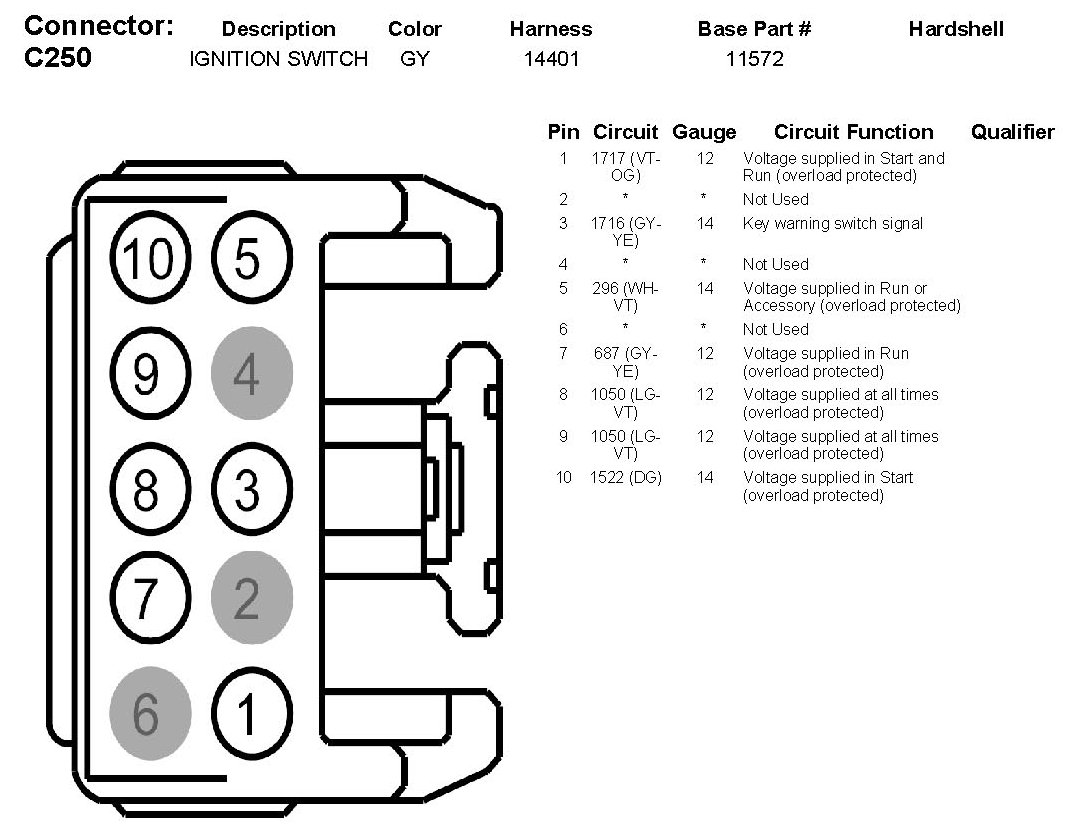 | Connector: | Description | Color | Harness | Base Part # | Hardshell |
|---|---|---|---|---|---|
| C250 | IGNITION SWITCH | GY | 14401 | 11572 | |

10 5
9 4
8 3
7 2
6 1

| Pin | Circuit | Gauge | Circuit Function | Qualifier |
|---|---|---|---|---|
| 1 | 1717 (VT-OG) | 12 | Voltage supplied in Start and Run (overload protected) | |
| 2 | * | * | Not Used | |
| 3 | 1716 (GY-YE) | 14 | Key warning switch signal | |
| 4 | * | * | Not Used | |
| 5 | 296 (WH-VT) | 14 | Voltage supplied in Run or Accessory (overload protected) | |
| 6 | * | * | Not Used | |
| 7 | 687 (GY-YE) | 12 | Voltage supplied in Run (overload protected) | |
| 8 | 1050 (LG-VT) | 12 | Voltage supplied at all times (overload protected) | |
| 9 | 1050 (LG-VT) | 12 | Voltage supplied at all times (overload protected) | |
| 10 | 1522 (DG) | 14 | Voltage supplied in Start (overload protected) | |