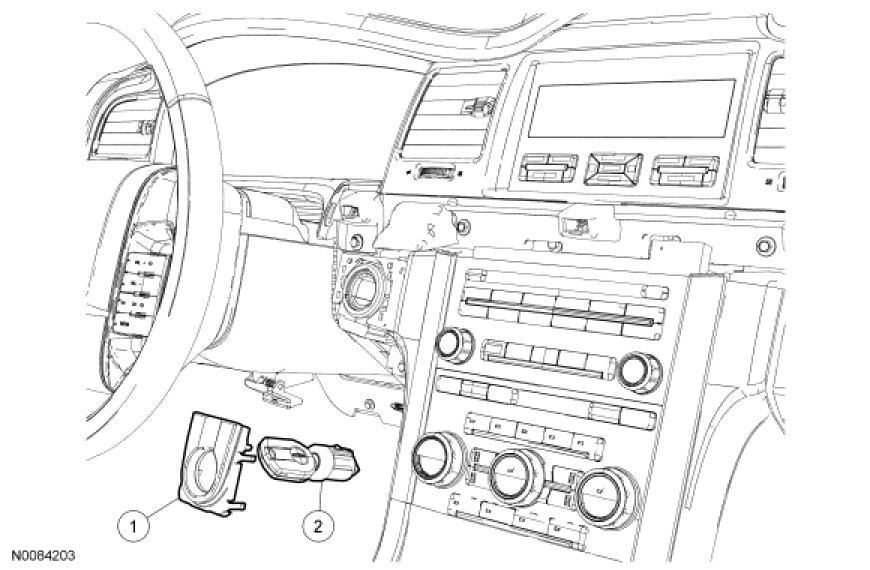 1
2
N0084203