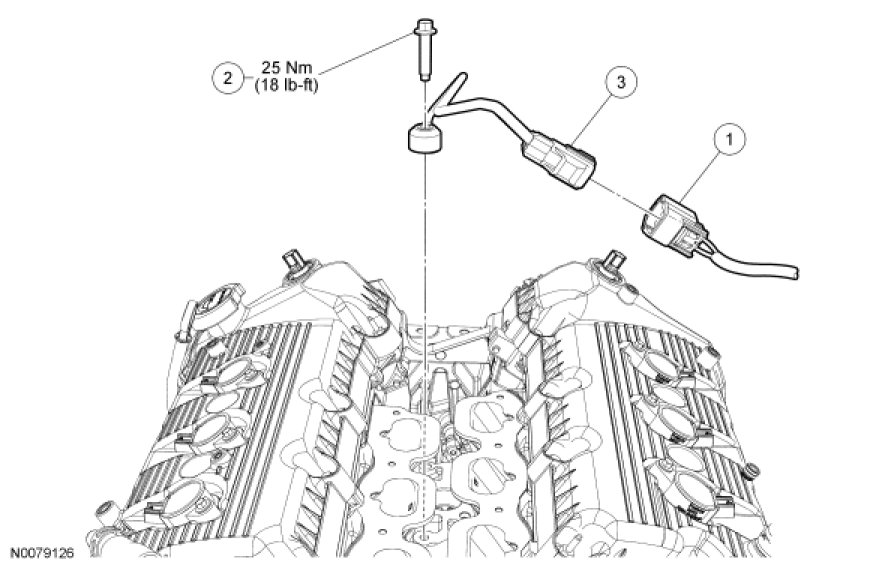 2 25 Nm (18 lb-ft)

3

1

N0079126