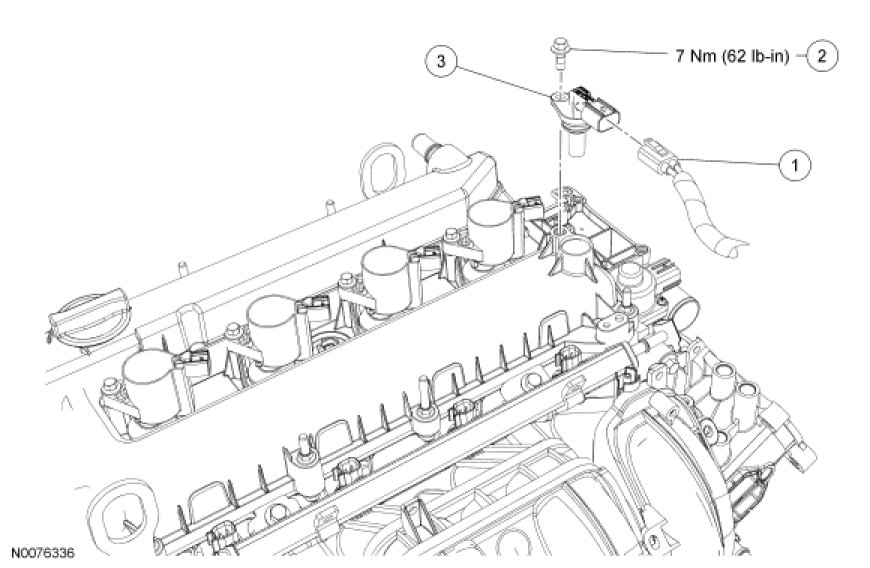 3

7 Nm (62 lb-in)

2

1

N0076336