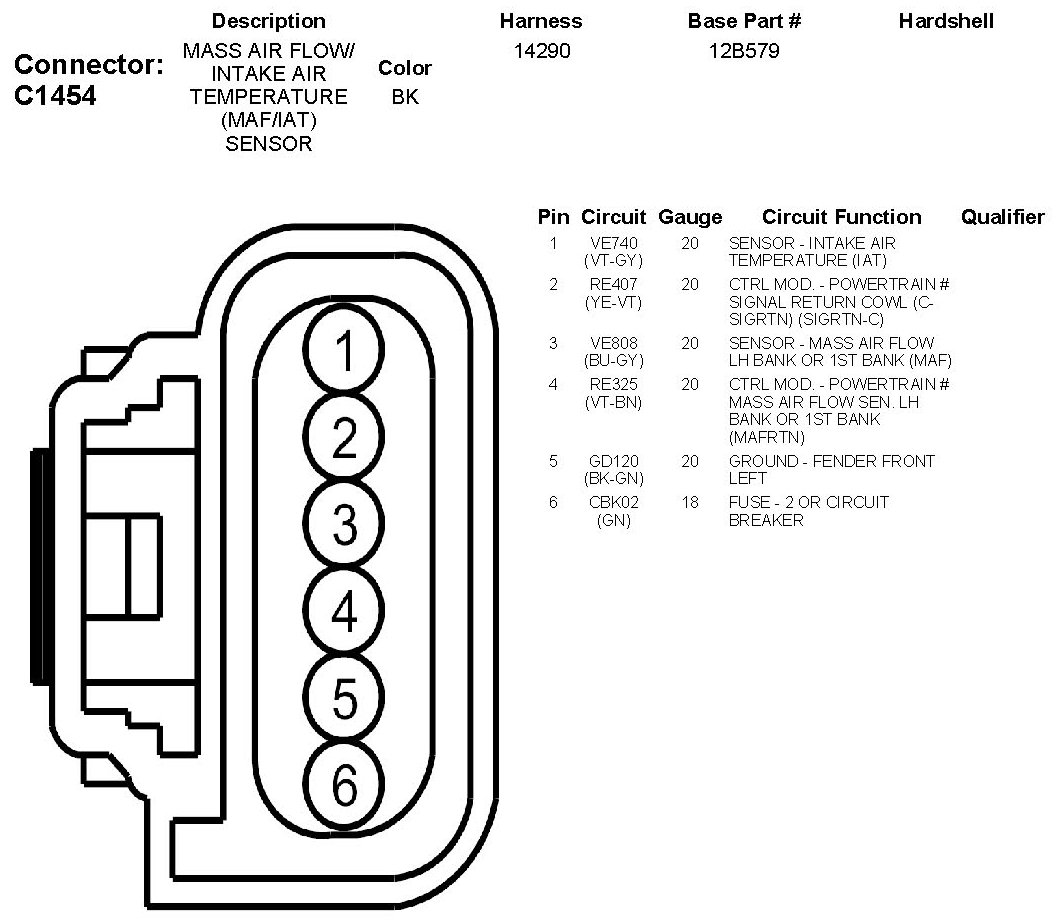 Connector: C1454

| Description | Color | Harness | Base Part # | Hardshell |
|---|---|---|---|---|
| MASS AIR FLOW/ INTAKE AIR TEMPERATURE (MAF/IAT) SENSOR | BK | 14290 | 12B579 | |

1
2
3
4
5
6

| Pin | Circuit | Gauge | Circuit Function | Qualifier |
|---|---|---|---|---|
| 1 | VE740 (VT-GY) | 20 | SENSOR - INTAKE AIR TEMPERATURE (IAT) | |
| 2 | RE407 (YE-VT) | 20 | CTRL MOD. - POWERTRAIN # SIGNAL RETURN COWL (C-SIGRTN) (SIGRTN-C) | |
| 3 | VE808 (BU-GY) | 20 | SENSOR - MASS AIR FLOW LH BANK OR 1ST BANK (MAF) | |
| 4 | RE325 (VT-BN) | 20 | CTRL MOD. - POWERTRAIN # MASS AIR FLOW SEN. LH BANK OR 1ST BANK (MAFRTN) | |
| 5 | GD120 (BK-GN) | 20 | GROUND - FENDER FRONT LEFT | |
| 6 | CBK02 (GN) | 18 | FUSE - 2 OR CIRCUIT BREAKER | |