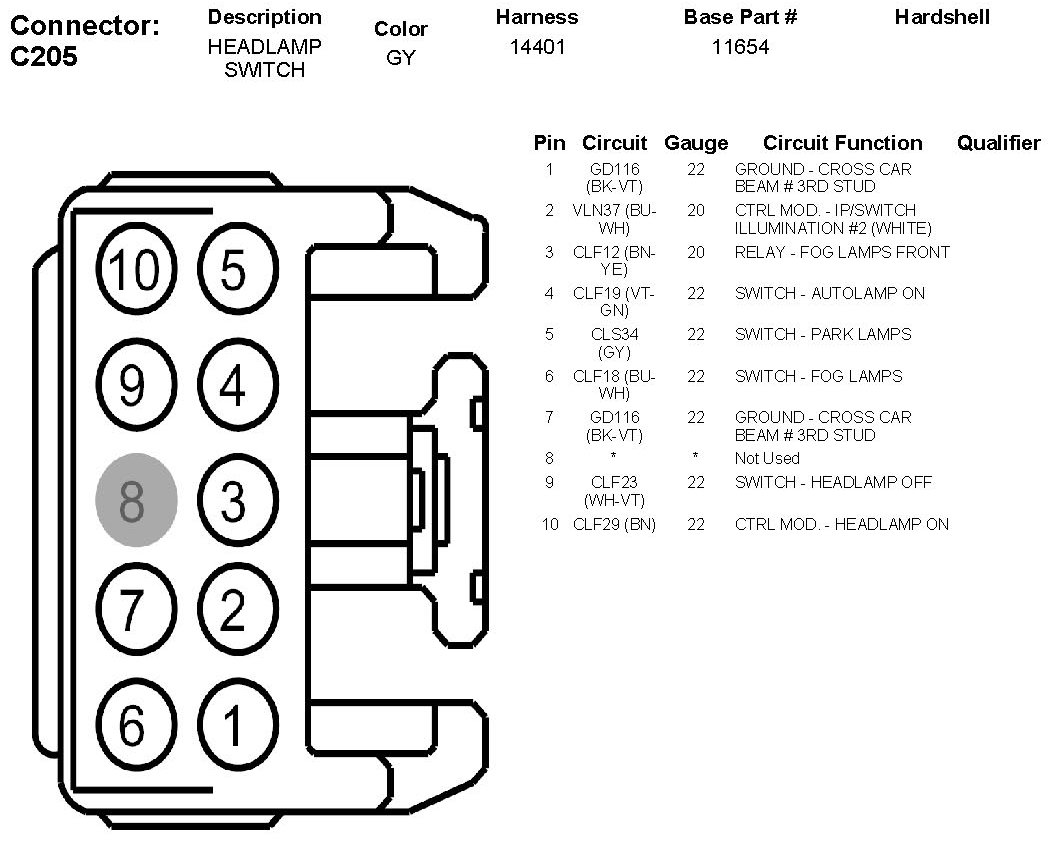 Connector: C205

| Description | Color | Harness | Base Part # | Hardshell |
|---|---|---|---|---|
| HEADLAMP SWITCH | GY | 14401 | 11654 | |

10 5
9 4
8 3
7 2
6 1

| Pin | Circuit | Gauge | Circuit Function | Qualifier |
|---|---|---|---|---|
| 1 | GD116 (BK-VT) | 22 | GROUND - CROSS CAR BEAM # 3RD STUD | |
| 2 | VLN37 (BU-WH) | 20 | CTRL MOD. - IP/SWITCH ILLUMINATION #2 (WHITE) | |
| 3 | CLF12 (BN-YE) | 20 | RELAY - FOG LAMPS FRONT | |
| 4 | CLF19 (VT-GN) | 22 | SWITCH - AUTOLAMP ON | |
| 5 | CLS34 (GY) | 22 | SWITCH - PARK LAMPS | |
| 6 | CLF18 (BU-WH) | 22 | SWITCH - FOG LAMPS | |
| 7 | GD116 (BK-VT) | 22 | GROUND - CROSS CAR BEAM # 3RD STUD | |
| 8 | * | * | Not Used | |
| 9 | CLF23 (WH-VT) | 22 | SWITCH - HEADLAMP OFF | |
| 10 | CLF29 (BN) | 22 | CTRL MOD. - HEADLAMP ON | |