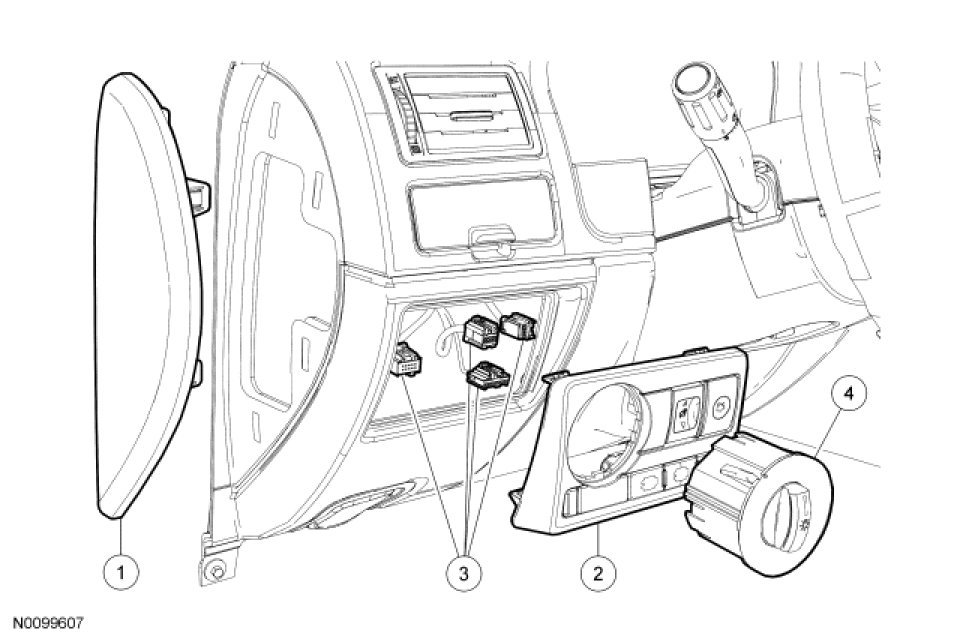 4
1
3
2
N0099607