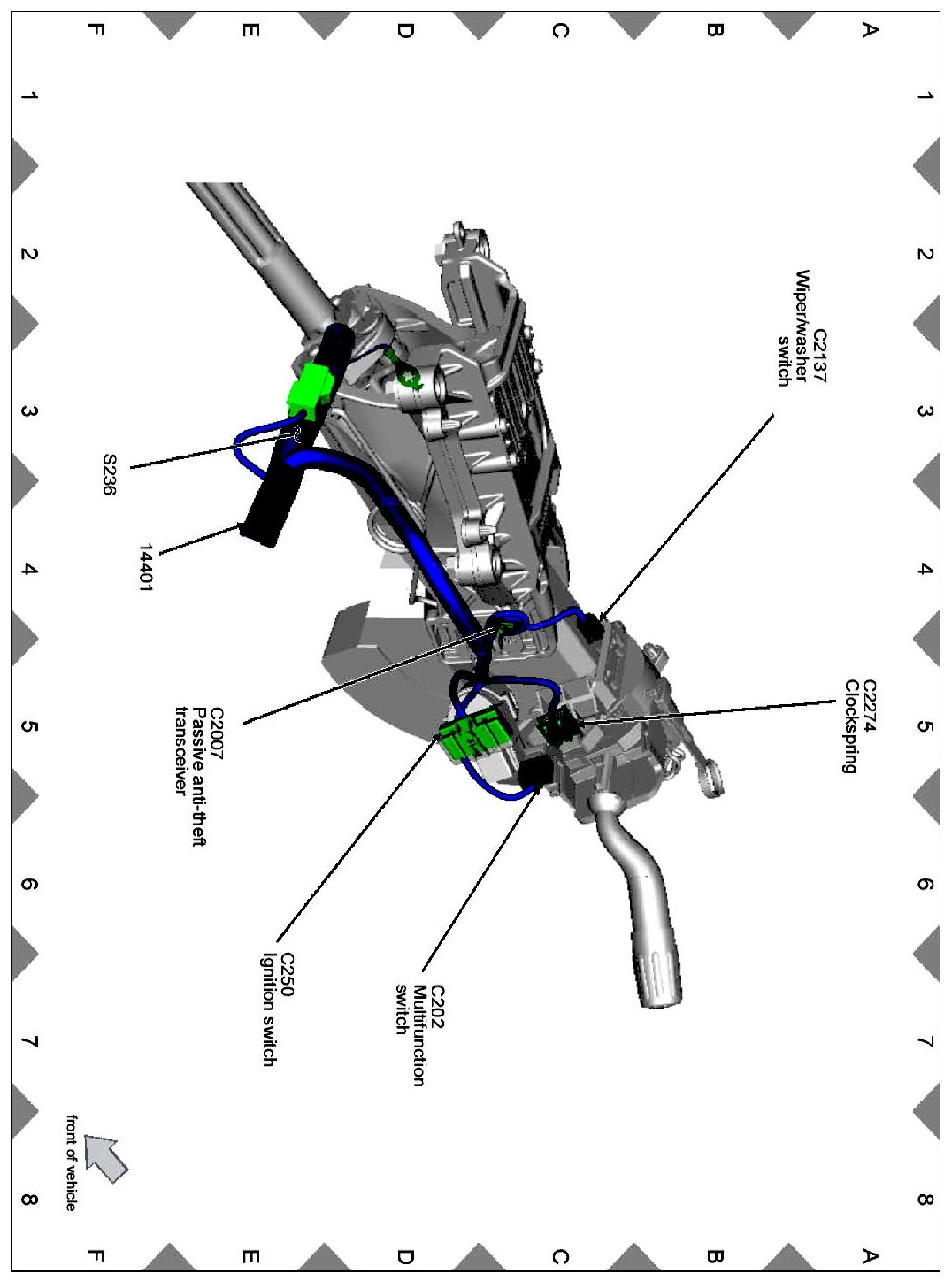 A
B
C
D
E
F

1
2
3
4
5
6
7
8

C2137
Wiper/washer
switch

C2274
Clockspring

C202
Multifunction
switch

C250
Ignition switch

C2007
Passive anti-theft
transceiver

S236

14401

front of vehicle

1
2
3
4
5
6
7
8

A
B
C
D
E
F